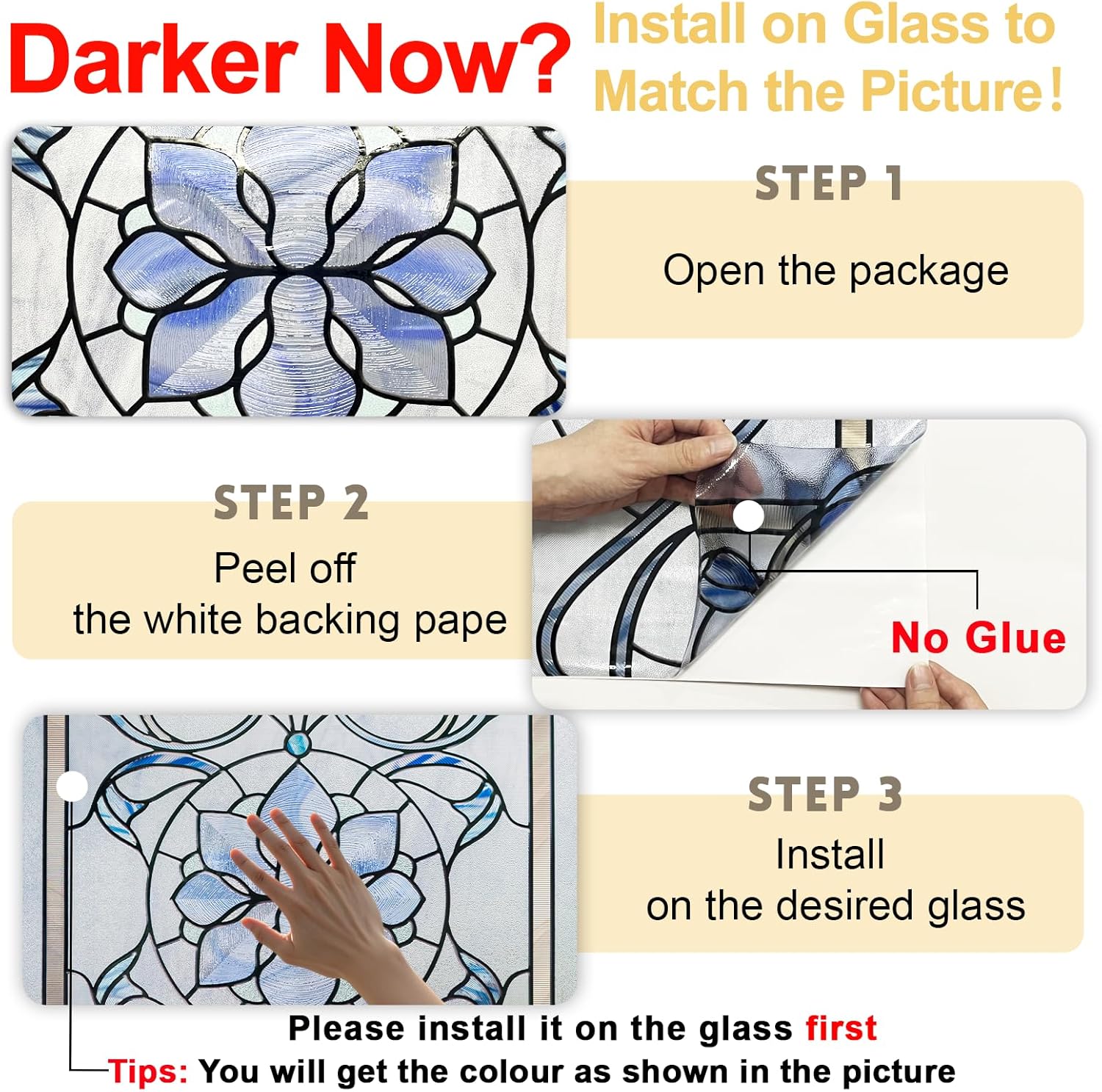 Darker Now?

Install on Glass to Match the Picture!

STEP 1

Open the package

STEP 2

Peel off the white backing pape

No Glue

STEP 3

Install on the desired glass

Please install it on the glass first

Tips: You will get the colour as shown in the picture