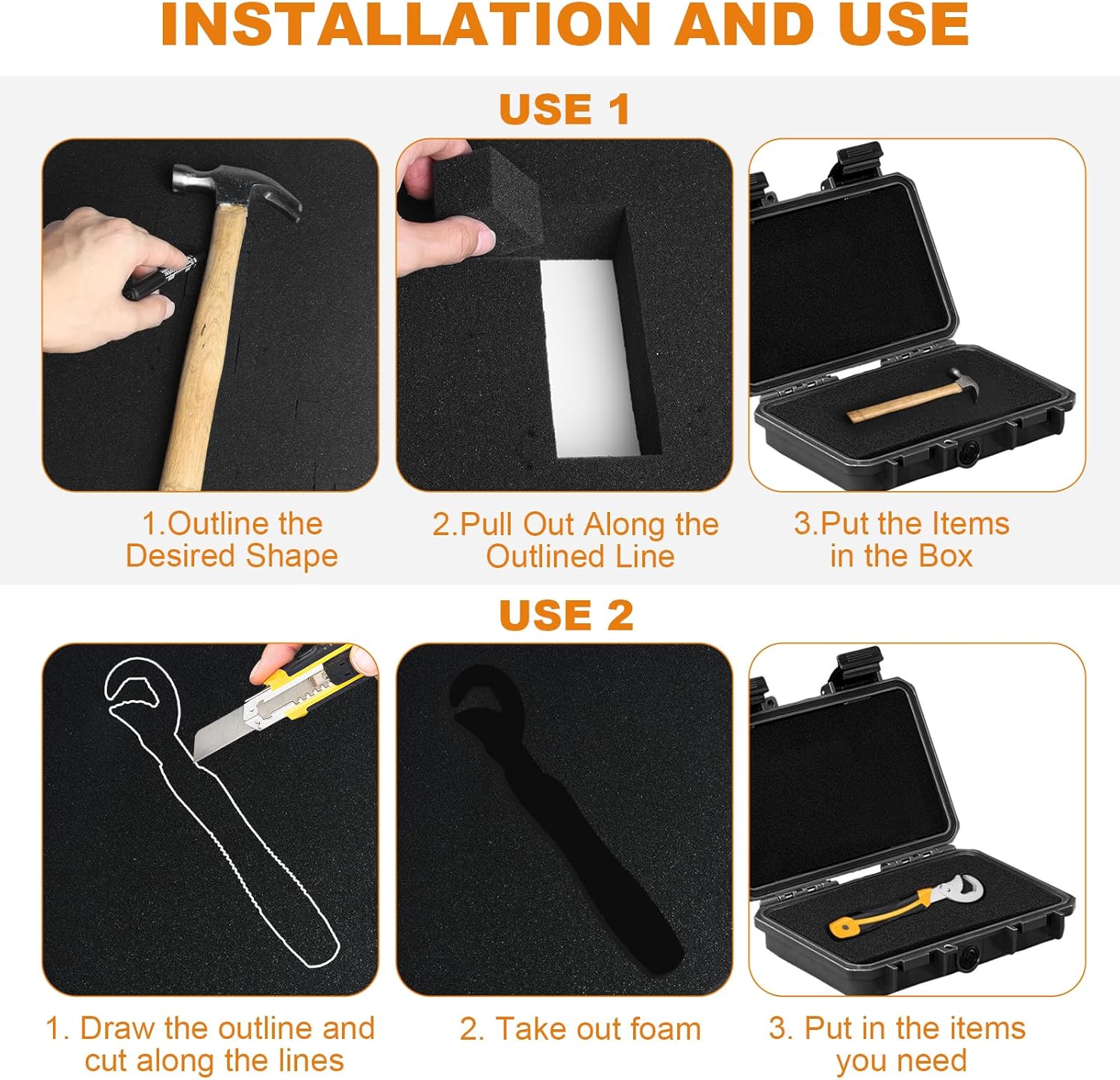 INSTALLATION AND USE

USE 1

1.Outline the Desired Shape

2.Pull Out Along the Outlined Line

3.Put the Items in the Box

USE 2

1. Draw the outline and cut along the lines

2. Take out foam

3. Put in the items you need