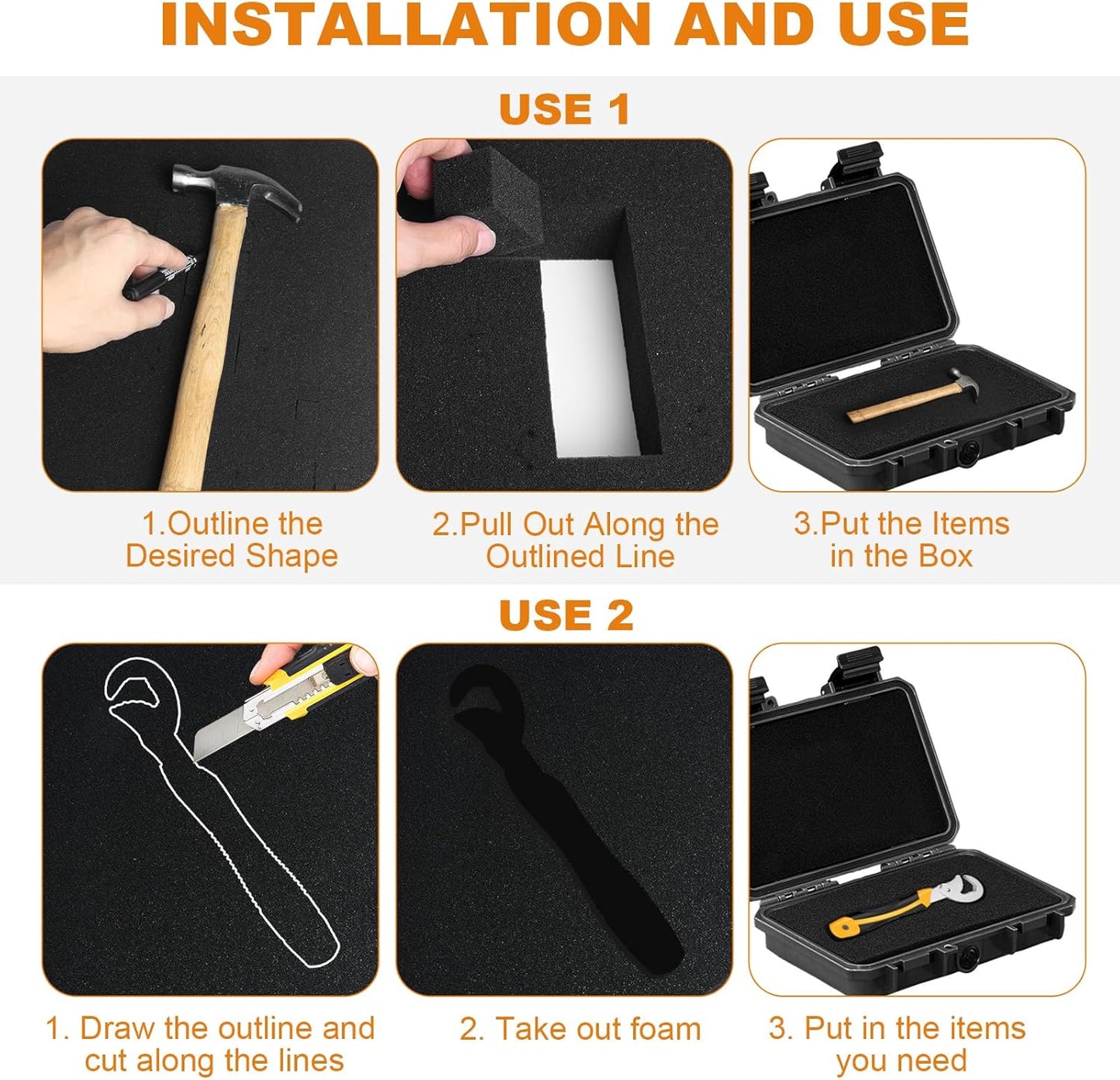 INSTALLATION AND USE

USE 1

1.Outline the Desired Shape

2.Pull Out Along the Outlined Line

3.Put the Items in the Box

USE 2

1. Draw the outline and cut along the lines

2. Take out foam

3. Put in the items you need