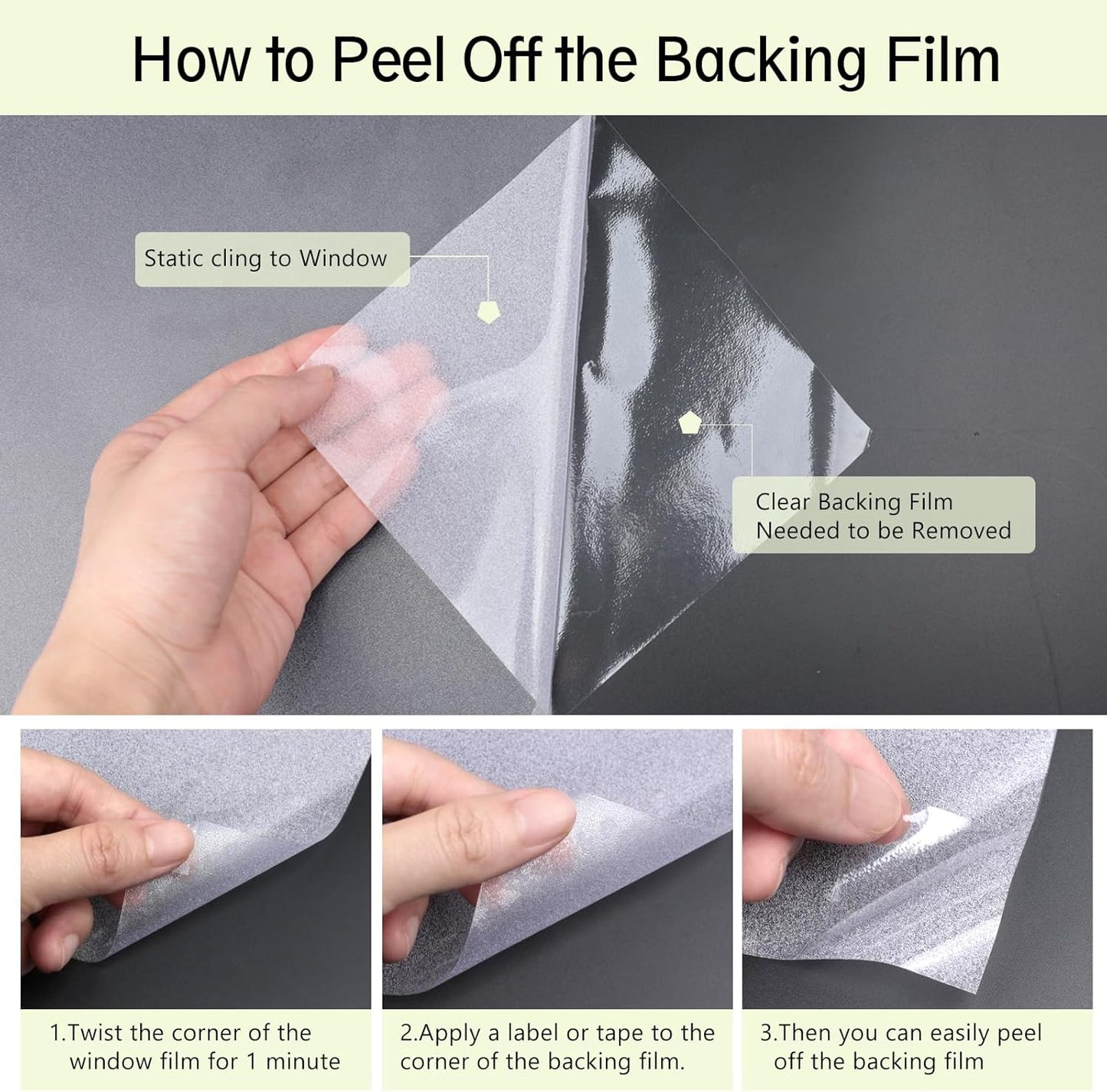 How to Peel Off the Backing Film

Static cling to Window

Clear Backing Film
Needed to be Removed

1.Twist the corner of the window film for 1 minute

2.Apply a label or tape to the corner of the backing film.

3.Then you can easily peel off the backing film