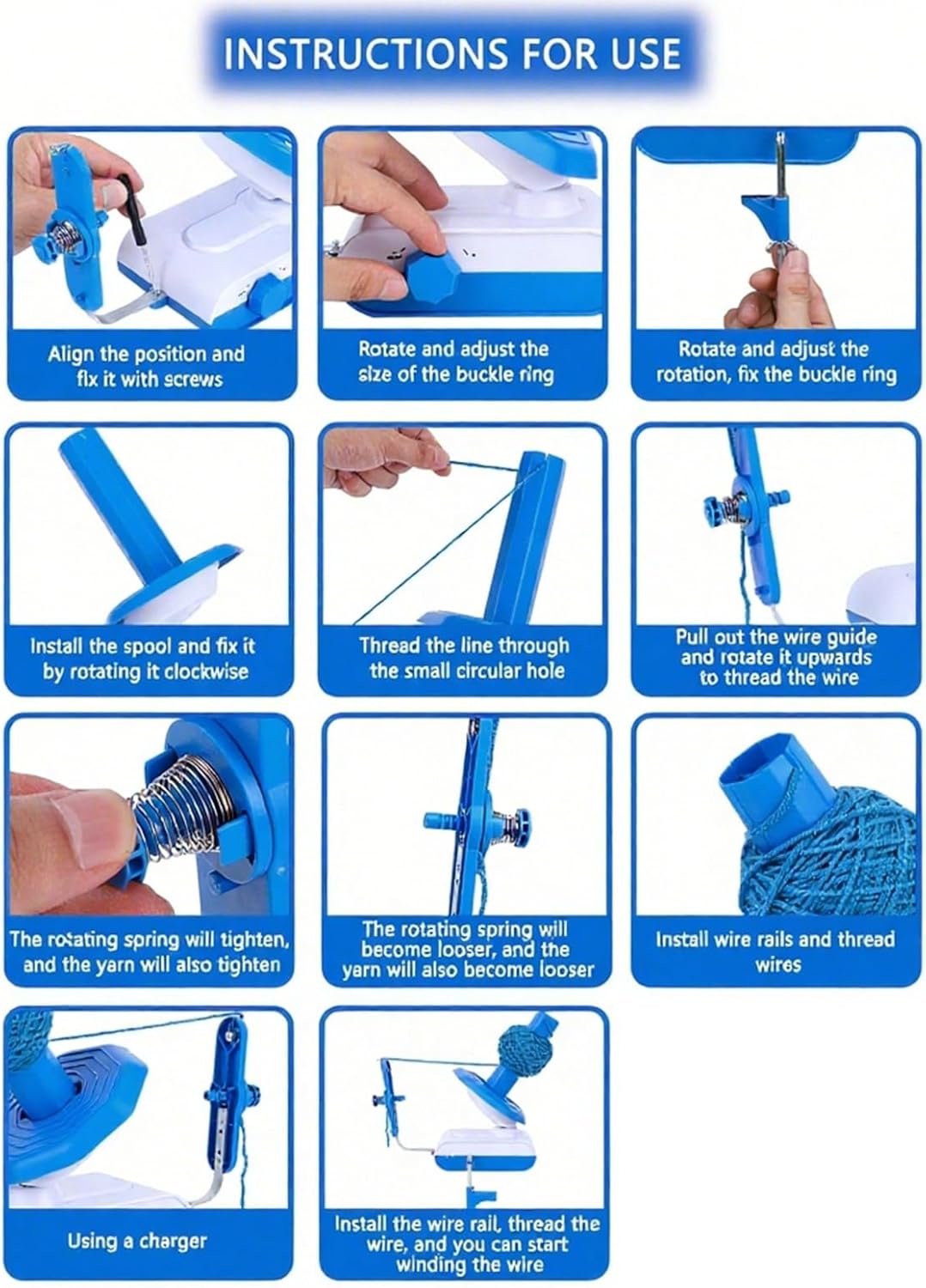 INSTRUCTIONS FOR USE

Align the position and fix it with screws

Rotate and adjust the size of the buckle ring

Rotate and adjust the rotation, fix the buckle ring

Install the spool and fix it by rotating it clockwise

Thread the line through the small circular hole

Pull out the wire guide and rotate it upwards to thread the wire

The rotating spring will tighten, and the yarn will also tighten

The rotating spring will become looser, and the yarn will also become looser

Install wire rails and thread wires

Using a charger

Install the wire rail, thread the wire, and you can start winding the wire