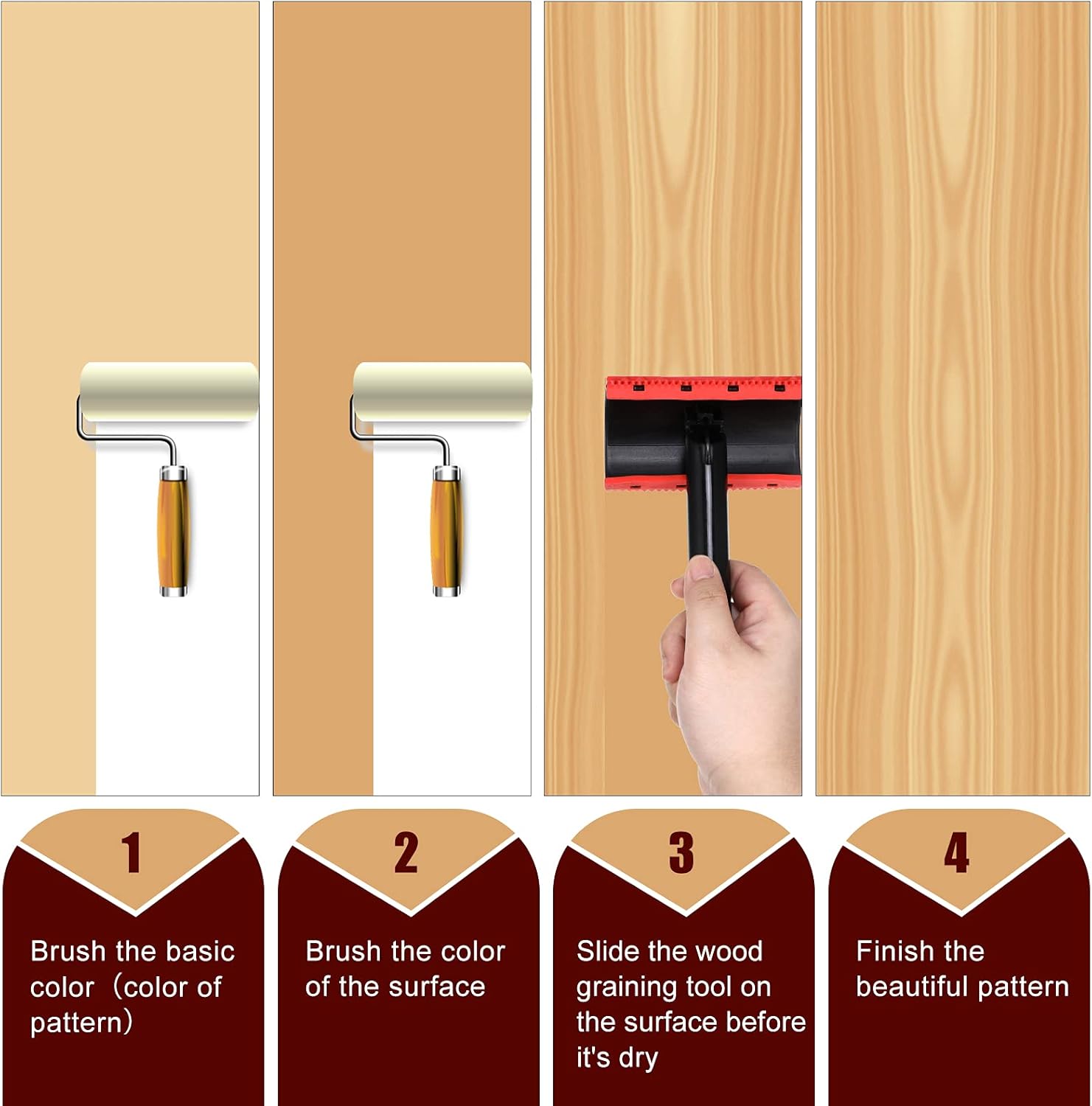 1

Brush the basic color（color of pattern）

2

Brush the color of the surface

3

Slide the wood graining tool on the surface before it's dry

4

Finish the beautiful pattern