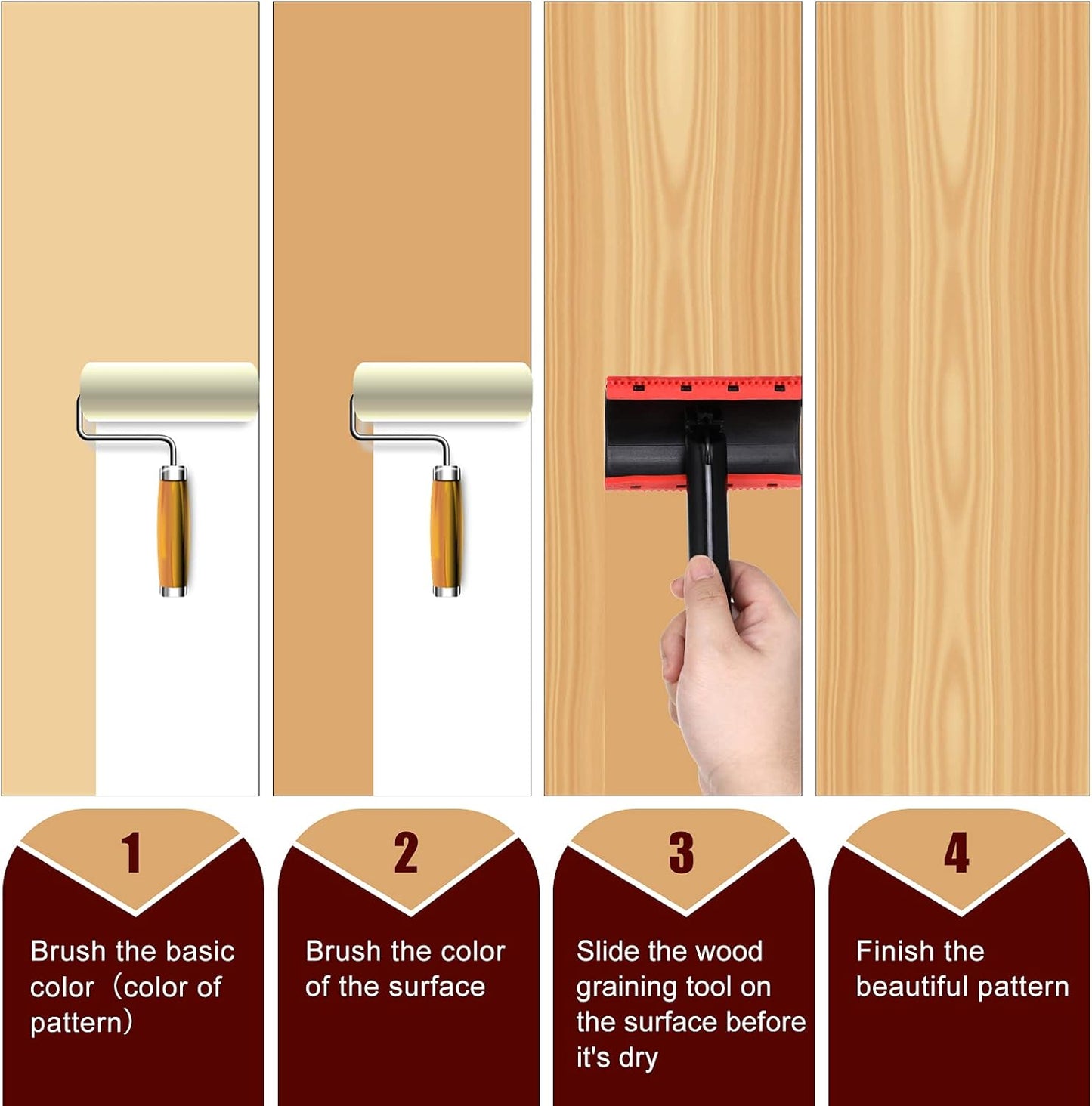 1

Brush the basic color（color of pattern）

2

Brush the color of the surface

3

Slide the wood graining tool on the surface before it's dry

4

Finish the beautiful pattern