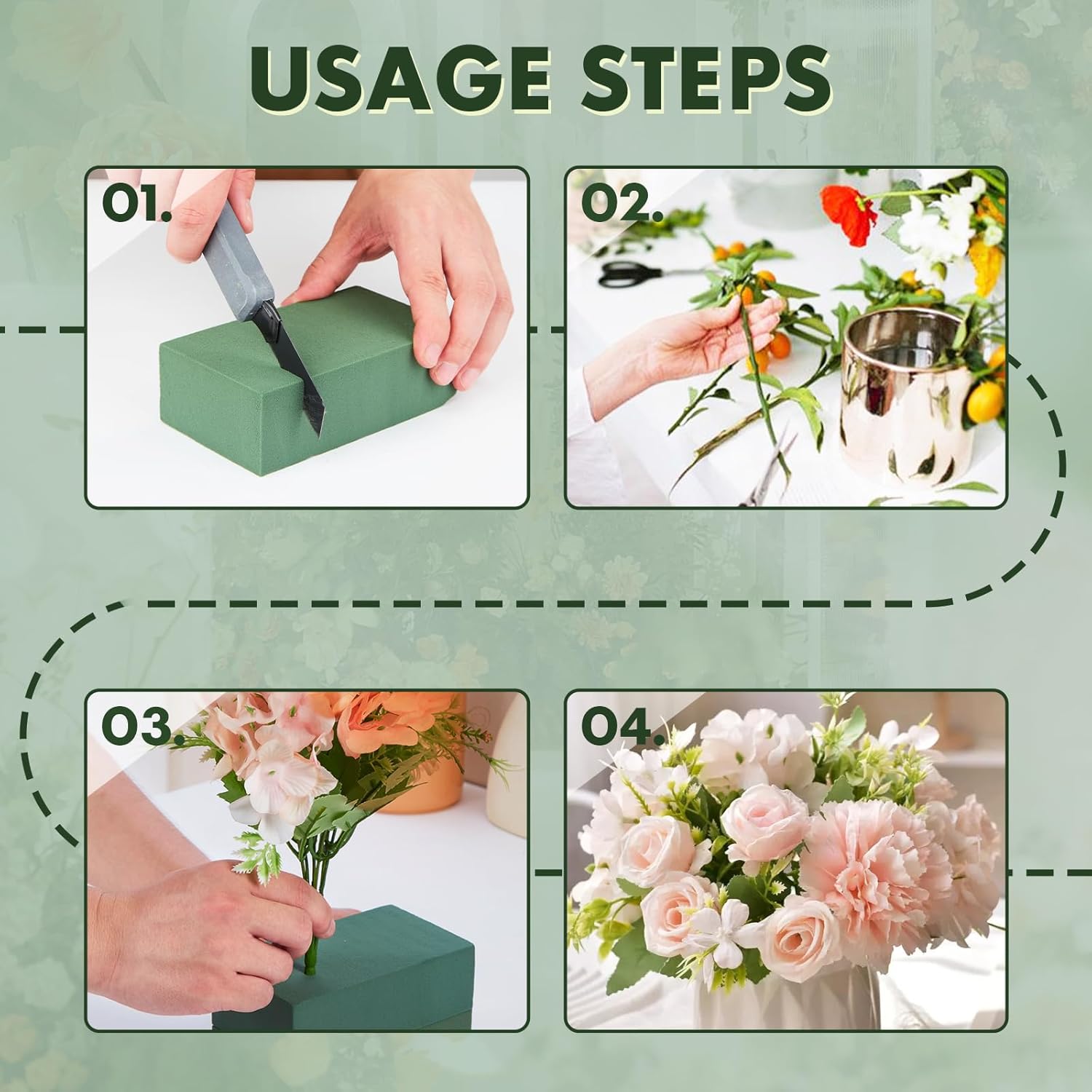 USAGE STEPS

01.

02.

03.

04.