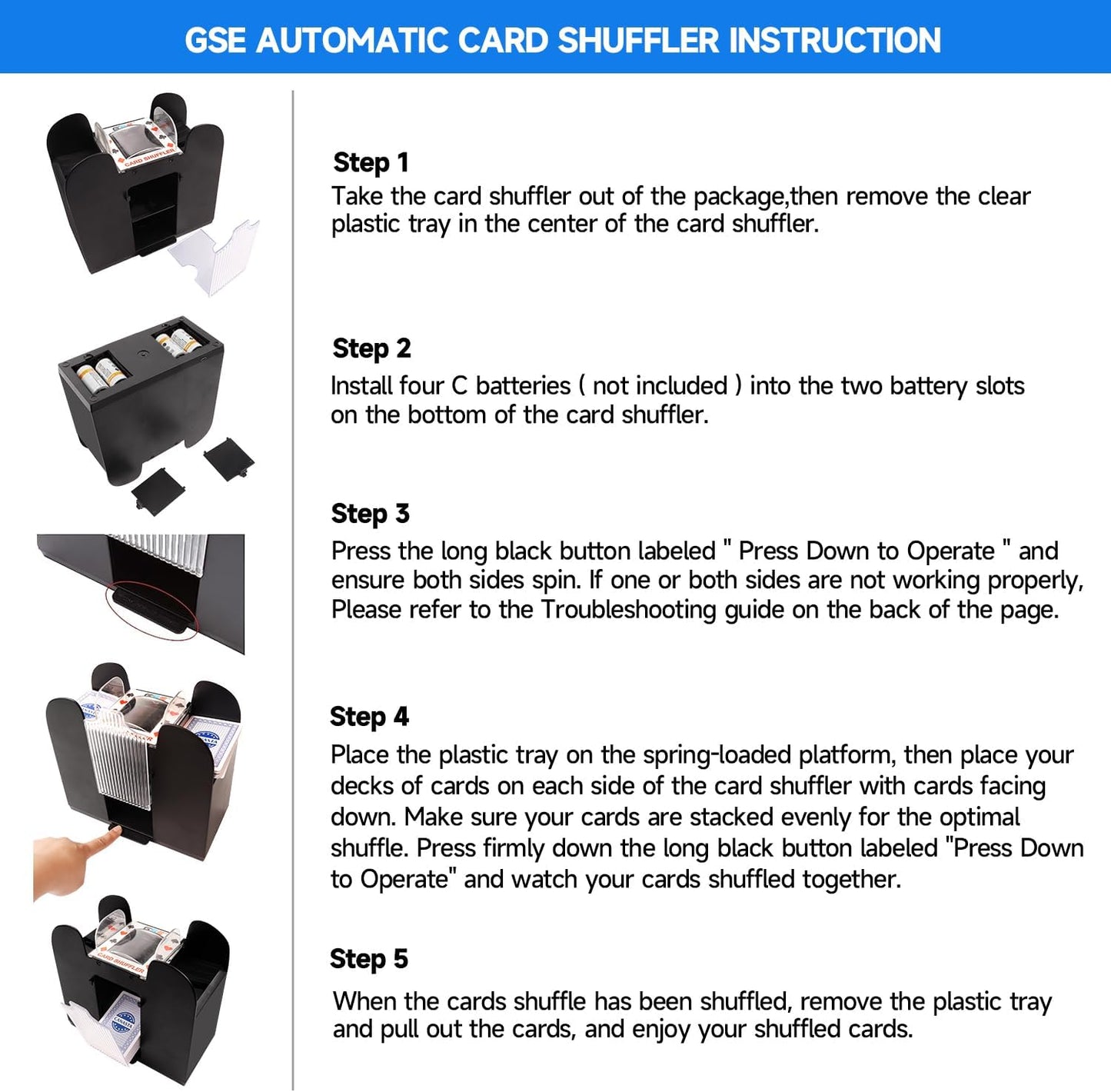 GSE AUTOMATIC CARD SHUFFLER INSTRUCTION

CARD SHUFFLER

Step 1
Take the card shuffler out of the package,then remove the clear plastic tray in the center of the card shuffler.

Step 2
Install four C batteries ( not included ) into the two battery slots on the bottom of the card shuffler.

Step 3
Press the long black button labeled " Press Down to Operate " and ensure both sides spin. If one or both sides are not working properly, Please refer to the Troubleshooting guide on the back of the page.

Step 4
Place the plastic tray on the spring-loaded platform, then place your decks of cards on each side of the card shuffler with cards facing down. Make sure your cards are stacked evenly for the optimal shuffle. Press firmly down the long black button labeled "Press Down to Operate" and watch your cards shuffled together.

CARD SHUFFLER

Step 5
When the cards shuffle has been shuffled, remove the plastic tray and pull out the cards, and enjoy your shuffled cards.