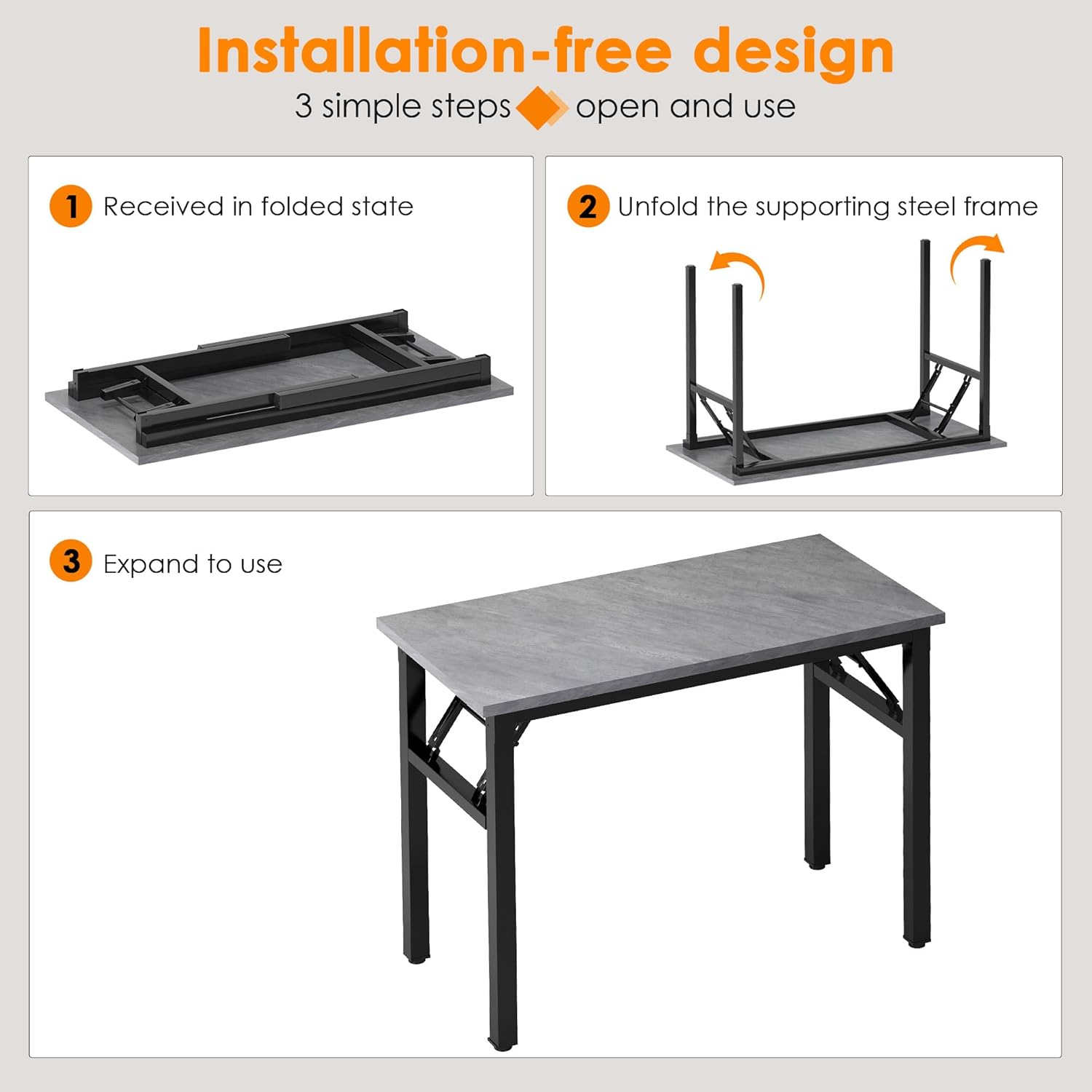 Installation-free design

3 simple steps open and use

1 Received in folded state

2 Unfold the supporting steel frame

3 Expand to use