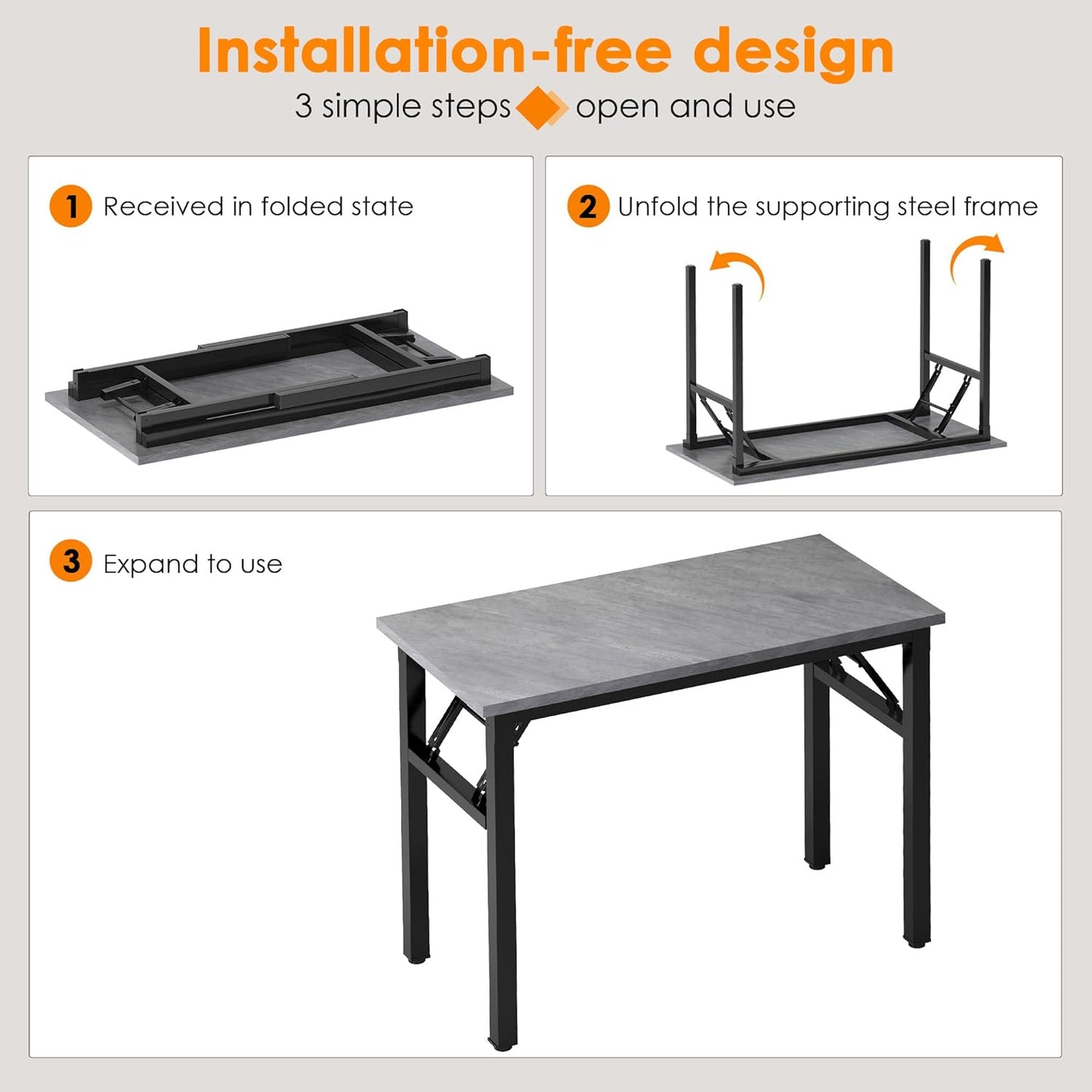 Installation-free design

3 simple steps open and use

1 Received in folded state

2 Unfold the supporting steel frame

3 Expand to use