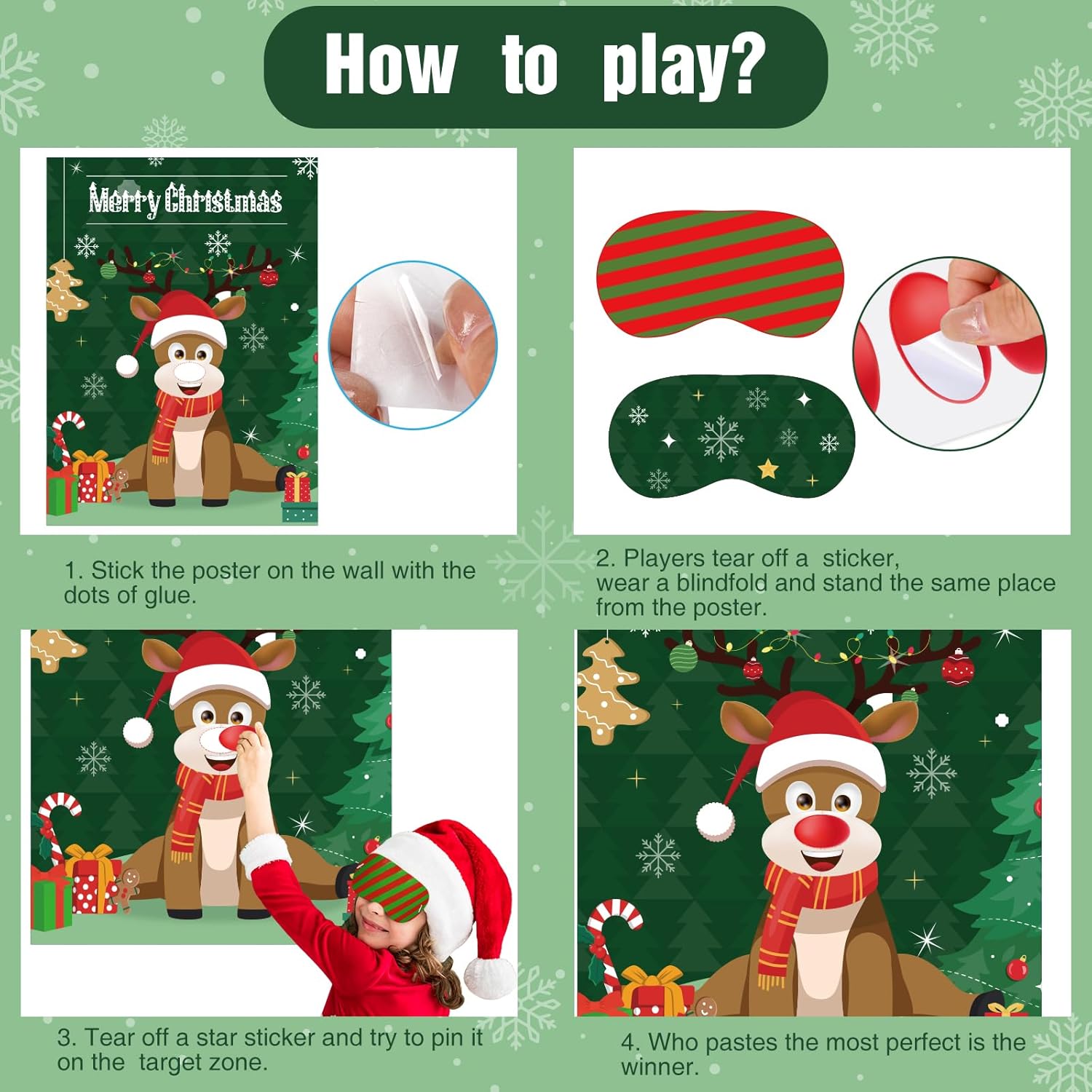 How to play?

Merry Christmas

1. Stick the poster on the wall with the dots of glue.

2. Players tear off a sticker, wear a blindfold and stand the same place from the poster.

3. Tear off a star sticker and try to pin it on the target zone.

4. Who pastes the most perfect is the winner.