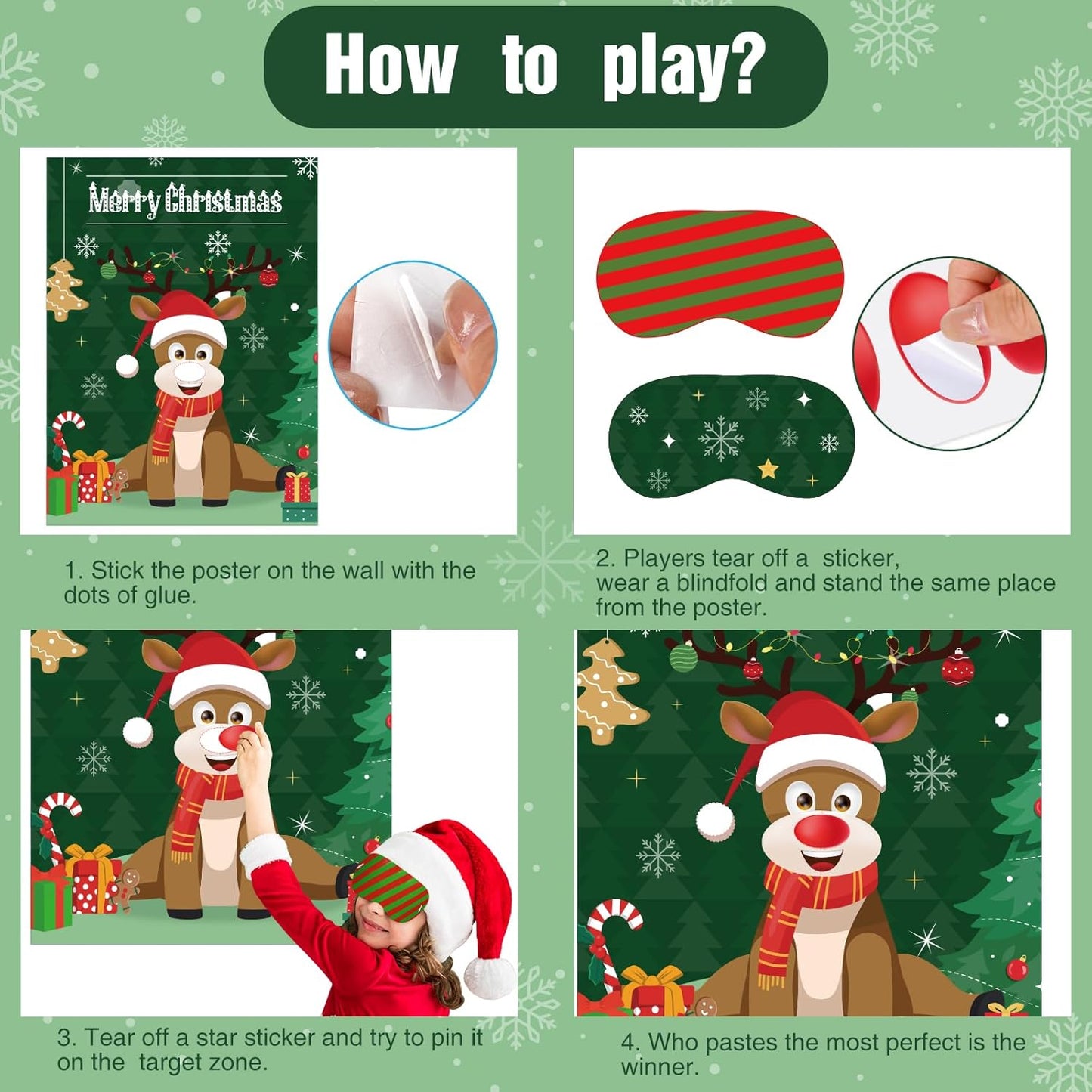 How to play?

Merry Christmas

1. Stick the poster on the wall with the dots of glue.

2. Players tear off a sticker, wear a blindfold and stand the same place from the poster.

3. Tear off a star sticker and try to pin it on the target zone.

4. Who pastes the most perfect is the winner.