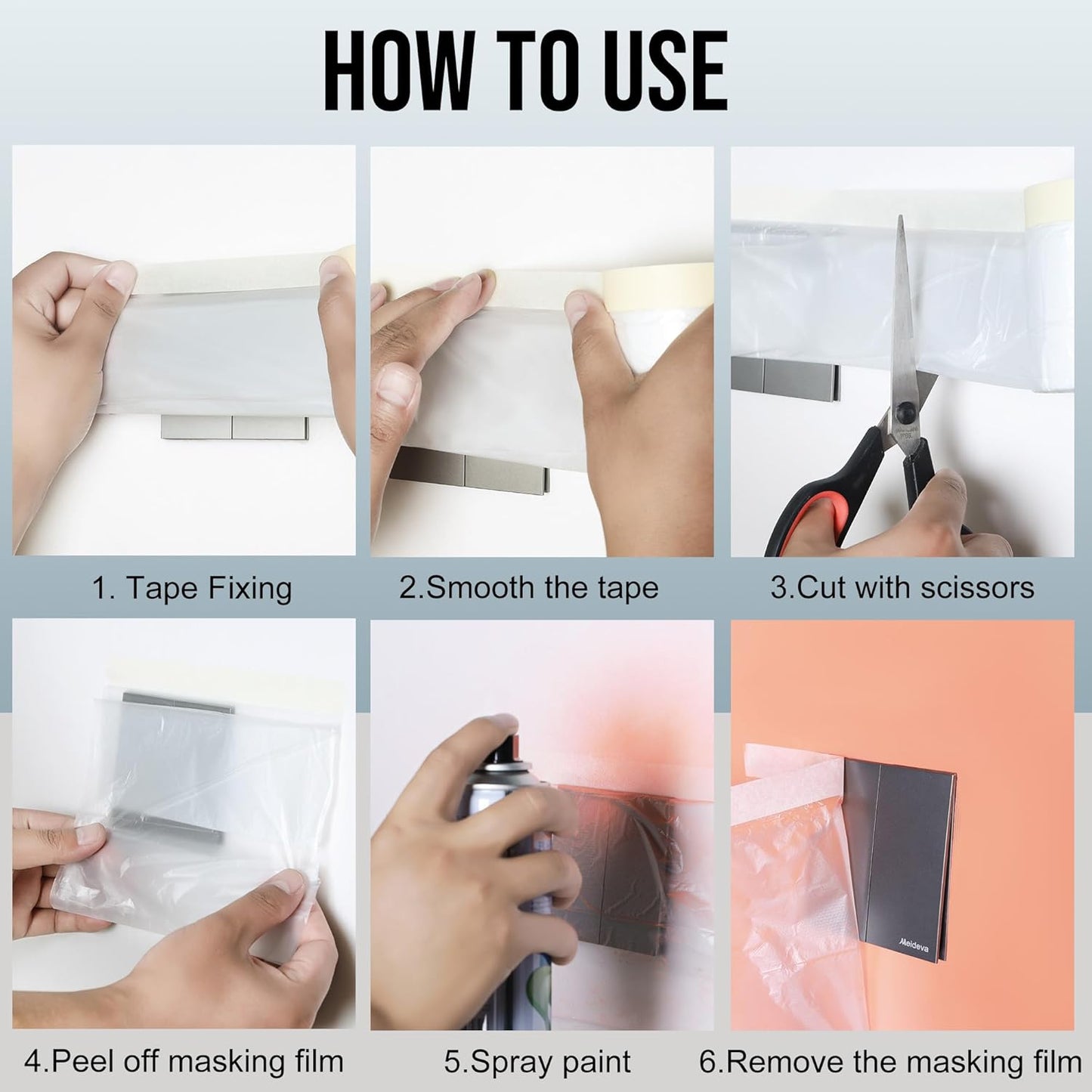 HOW TO USE

1. Tape Fixing

2.Smooth the tape

3.Cut with scissors

4.Peel off masking film

5.Spray paint

Meideva

6.Remove the masking film