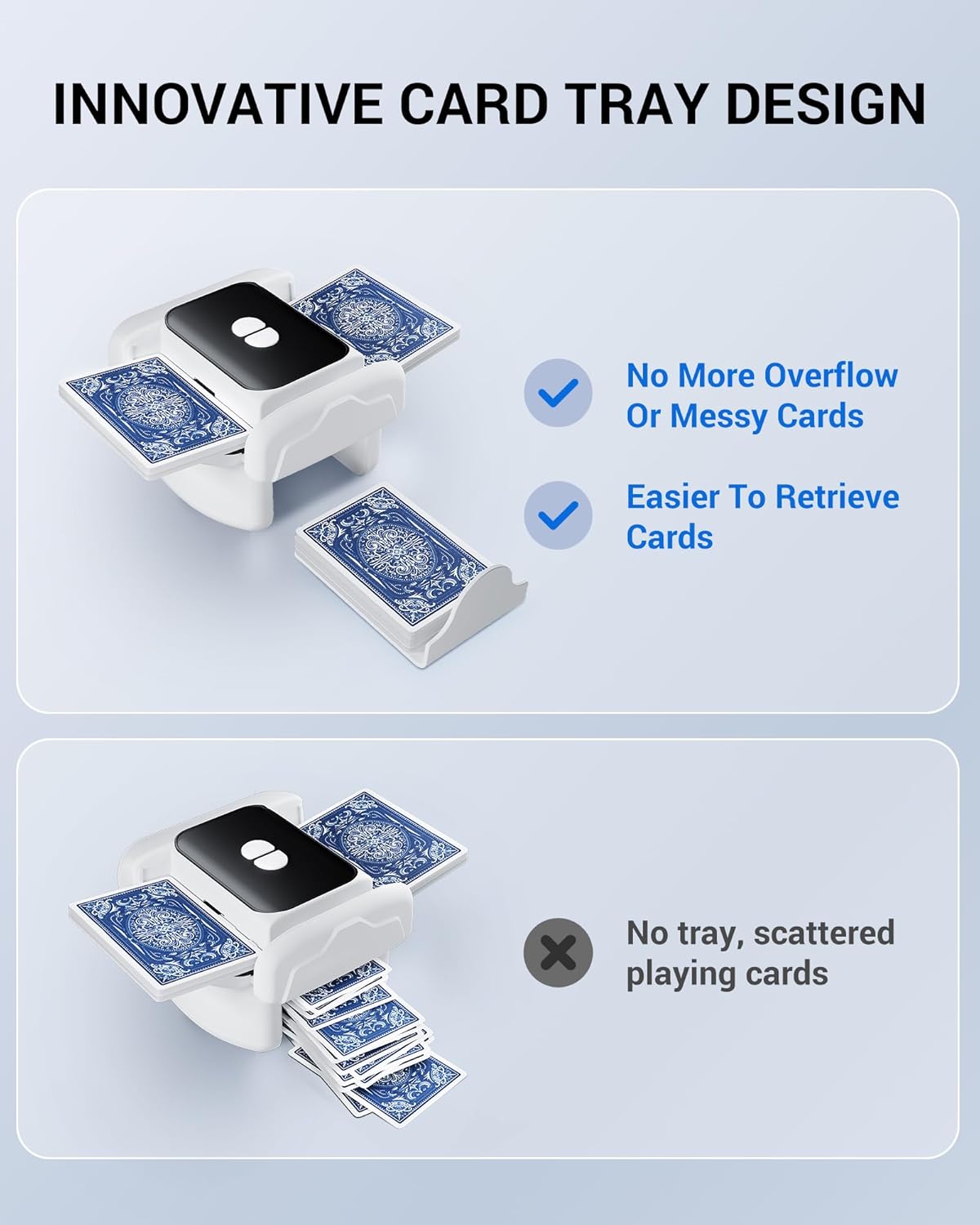 INNOVATIVE CARD TRAY DESIGN

No More Overflow Or Messy Cards

Easier To Retrieve Cards

No tray, scattered playing cards