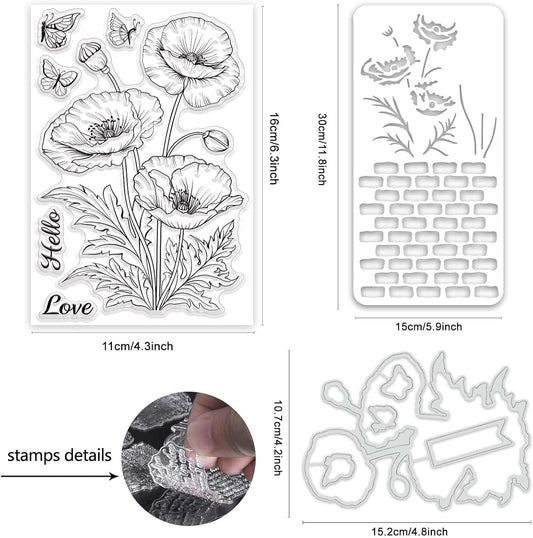 Hello
Love
16cm/6.3inch
11cm/4.3inch
30cm/11.8inch
15cm/5.9inch
stamps details
10.7cm/4.2inch
15.2cm/4.8inch