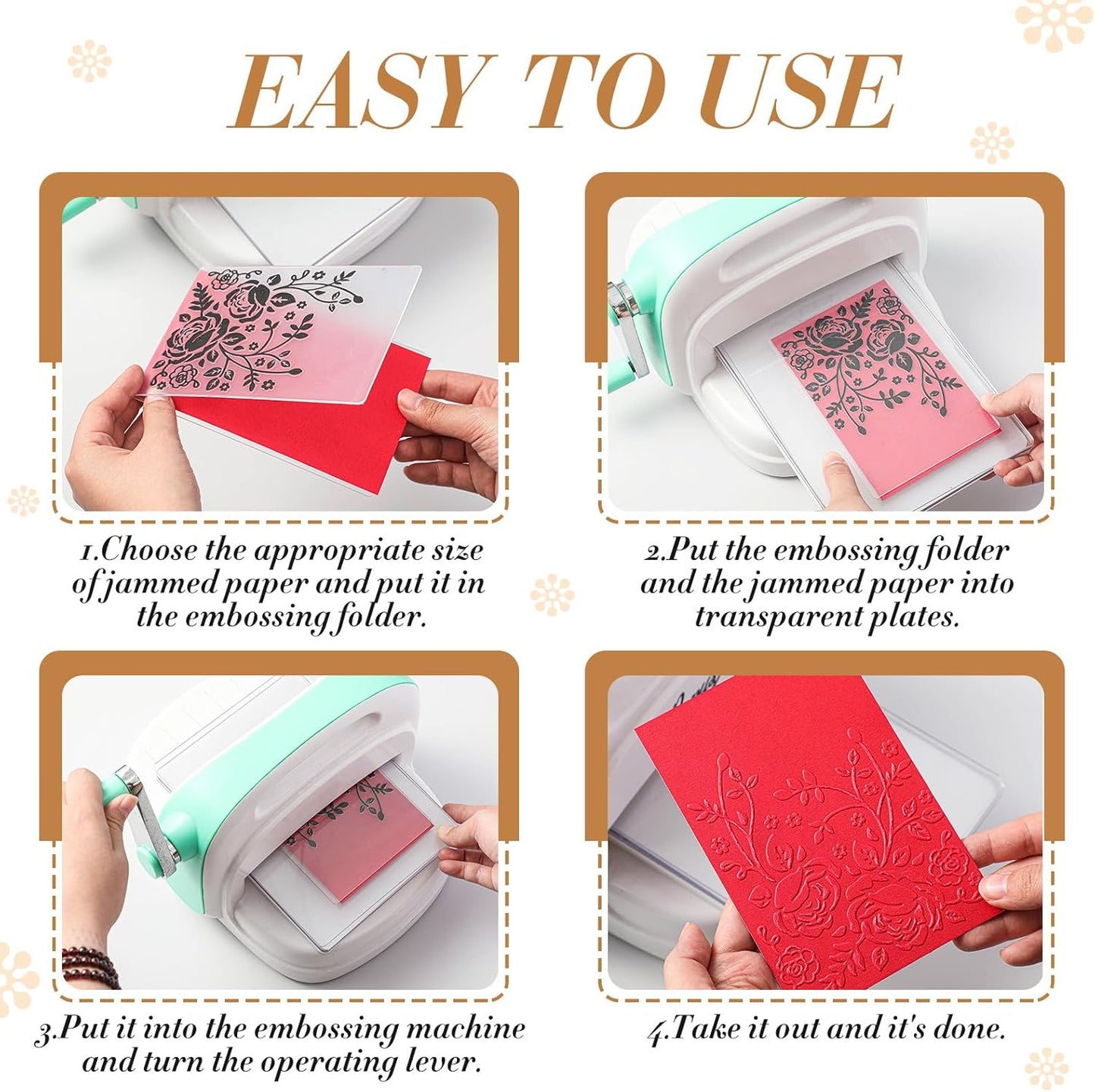 EASY TO USE

1.Choose the appropriate size of jammed paper and put it in the embossing folder.

2.Put the embossing folder and the jammed paper into transparent plates.

3.Put it into the embossing machine and turn the operating lever.

4.Take it out and it's done.