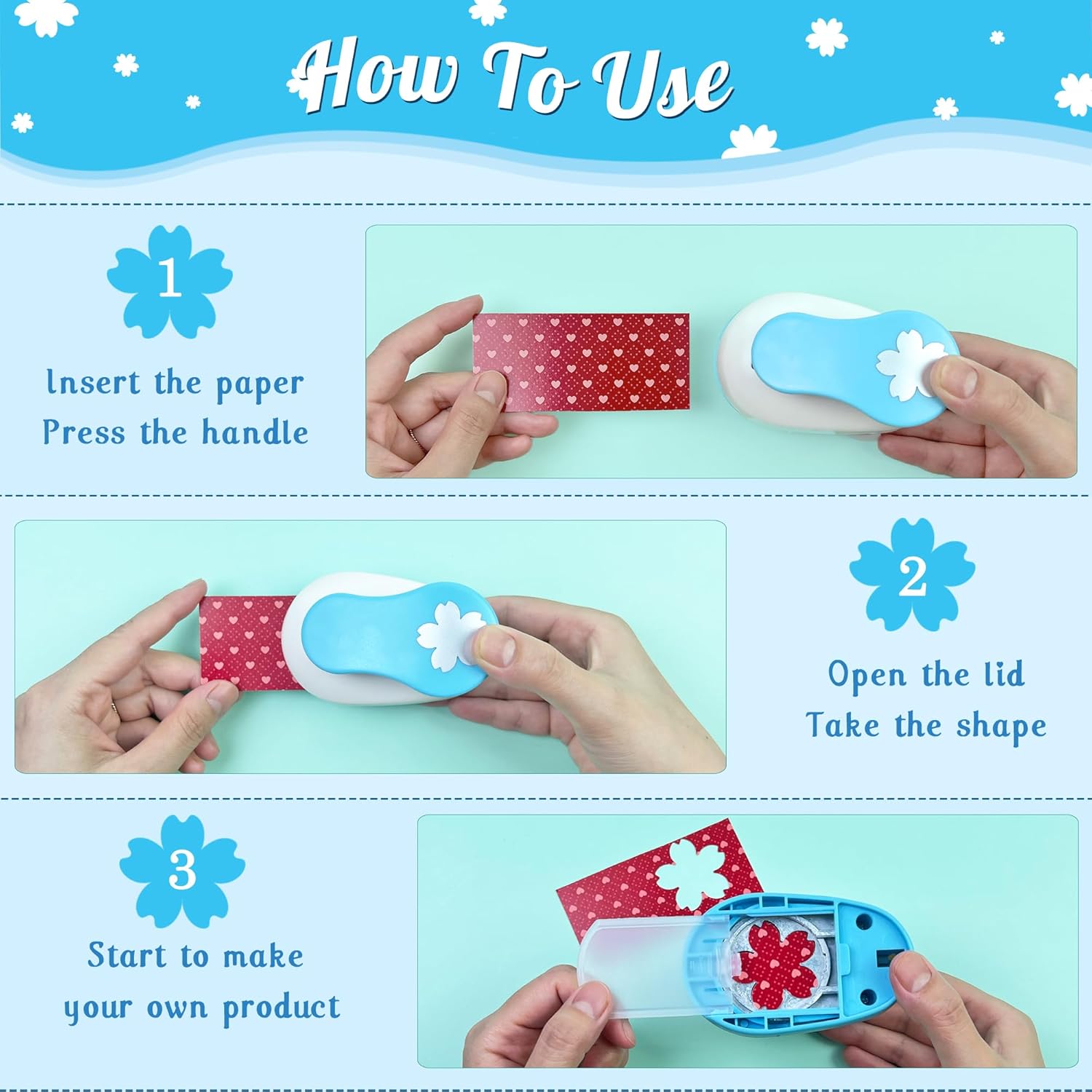 How To Use

1

Insert the paper
Press the handle

2

Open the lid
Take the shape

3

Start to make
your own product