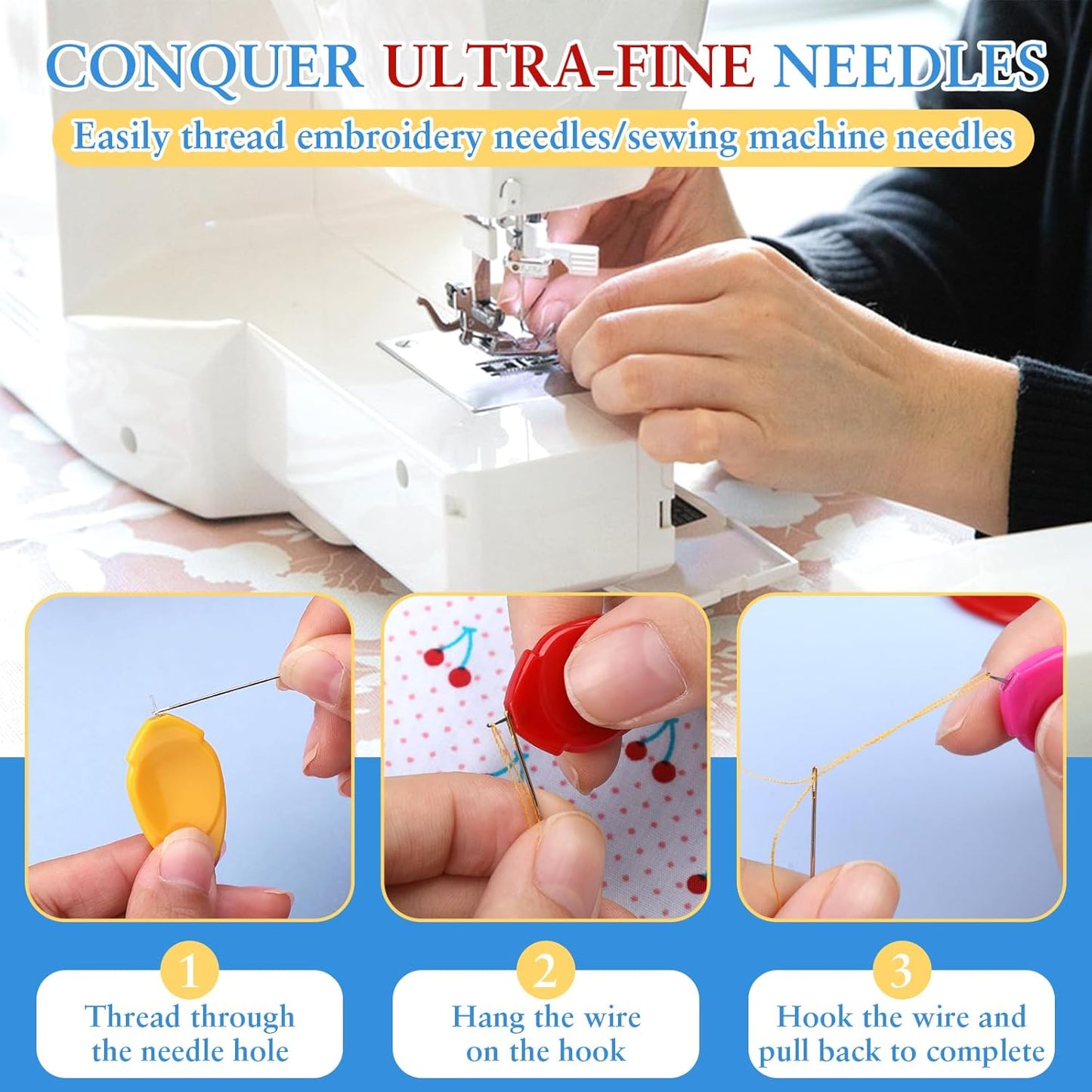 CONQUER ULTRA-FINE NEEDLES

Easily thread embroidery needles/sewing machine needles

1
Thread through the needle hole

2
Hang the wire on the hook

3
Hook the wire and pull back to complete