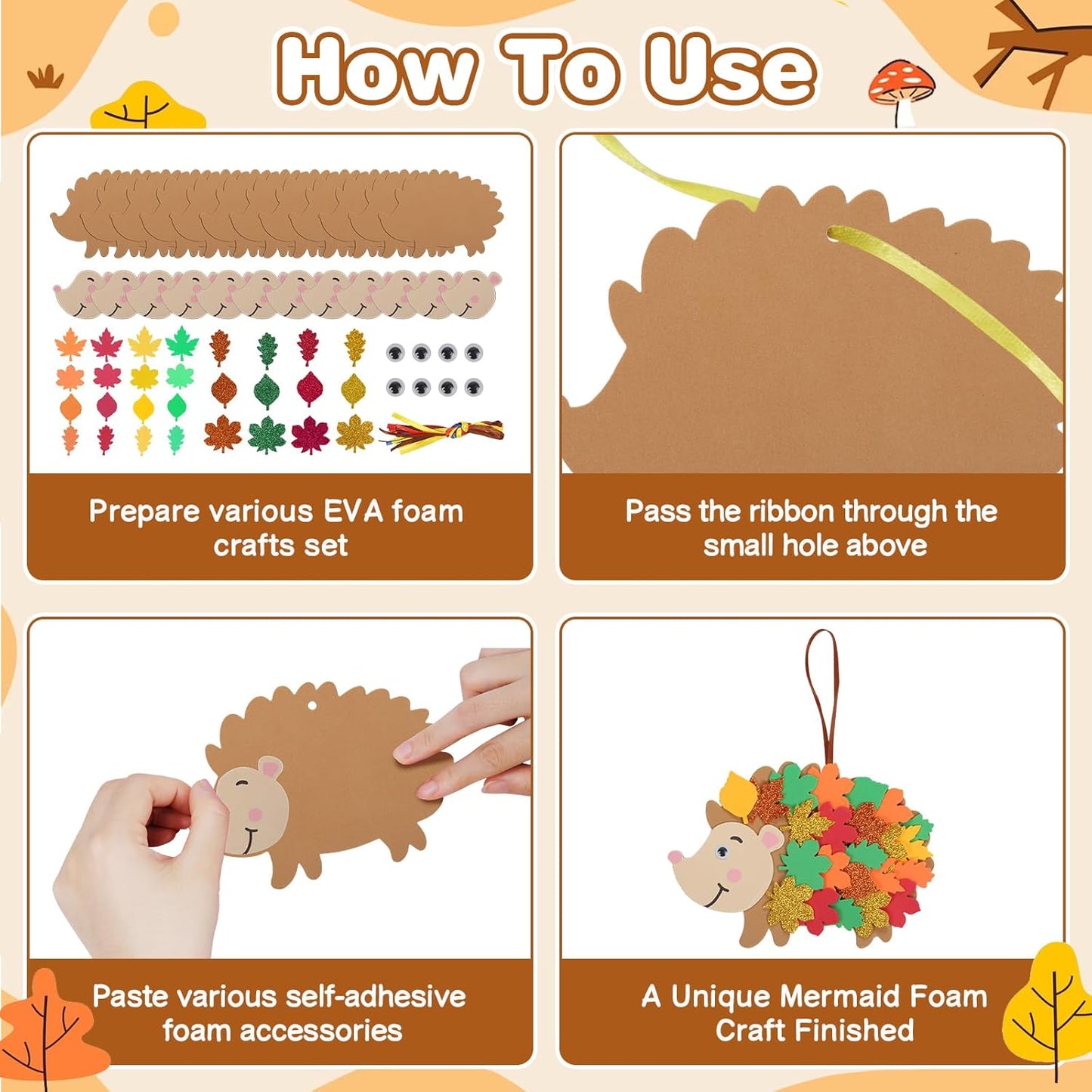 How To Use

Prepare various EVA foam crafts set

Pass the ribbon through the small hole above

Paste various self-adhesive foam accessories

A Unique Mermaid Foam Craft Finished