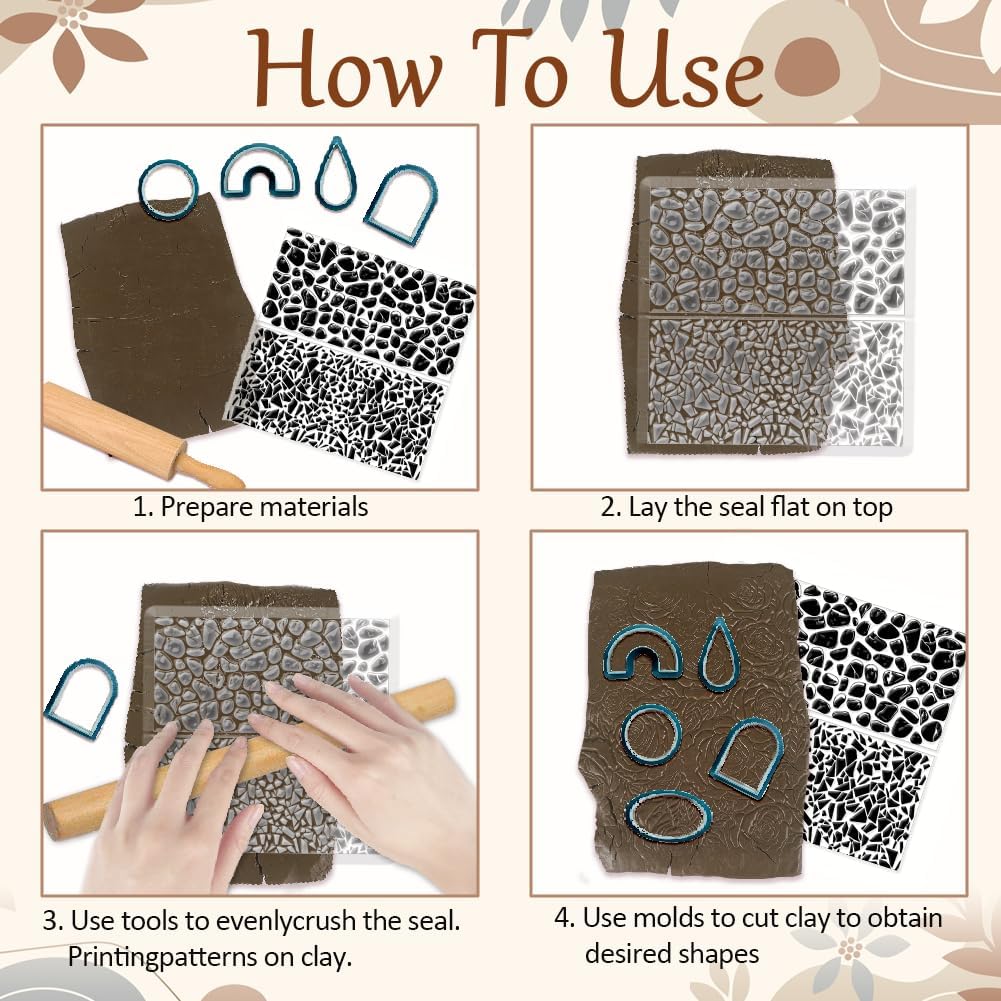 How To Use

1. Prepare materials

2. Lay the seal flat on top

3. Use tools to evenlycrush the seal. Printingpatterns on clay.

4. Use molds to cut clay to obtain desired shapes