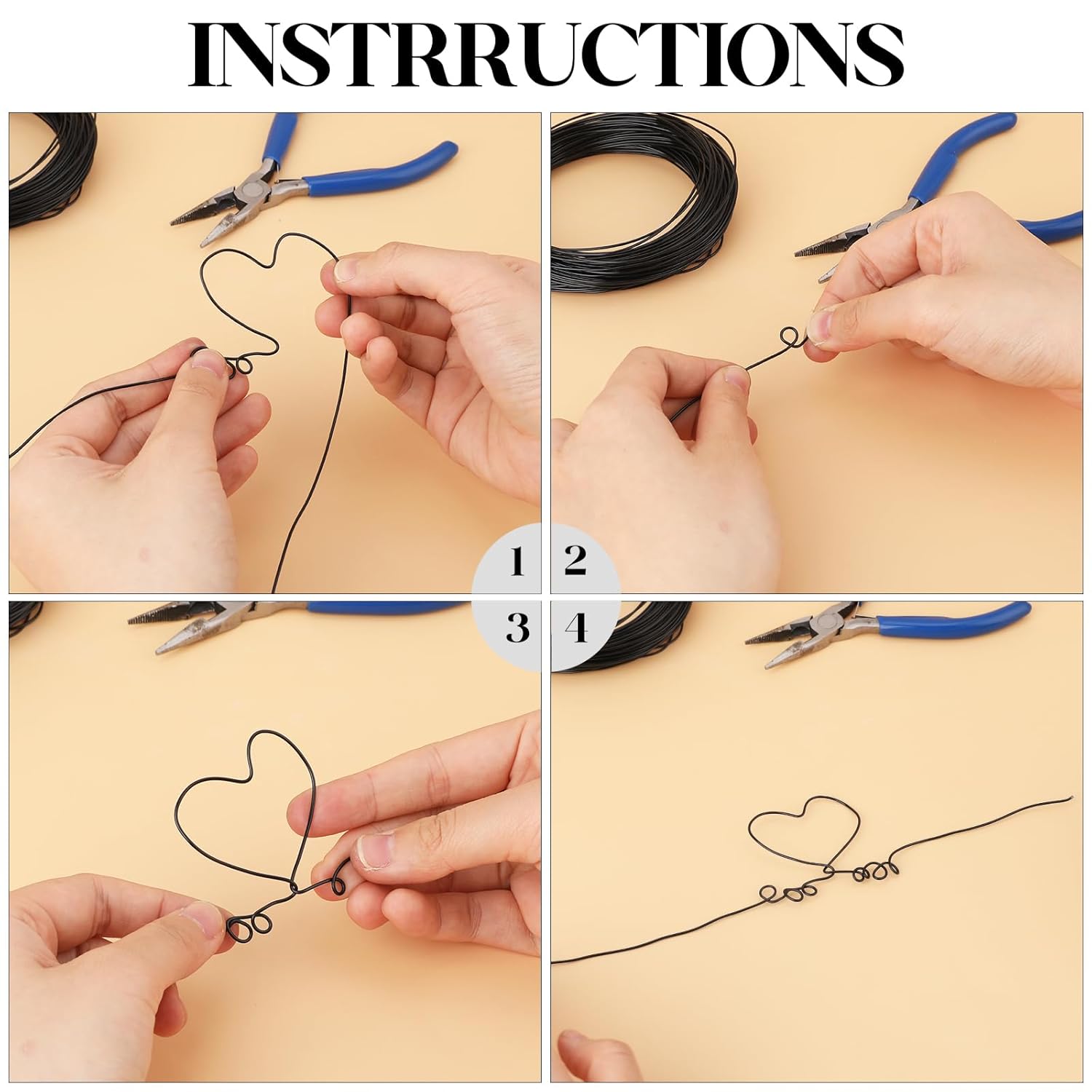 INSTRRUCTIONS

1 2
3 4