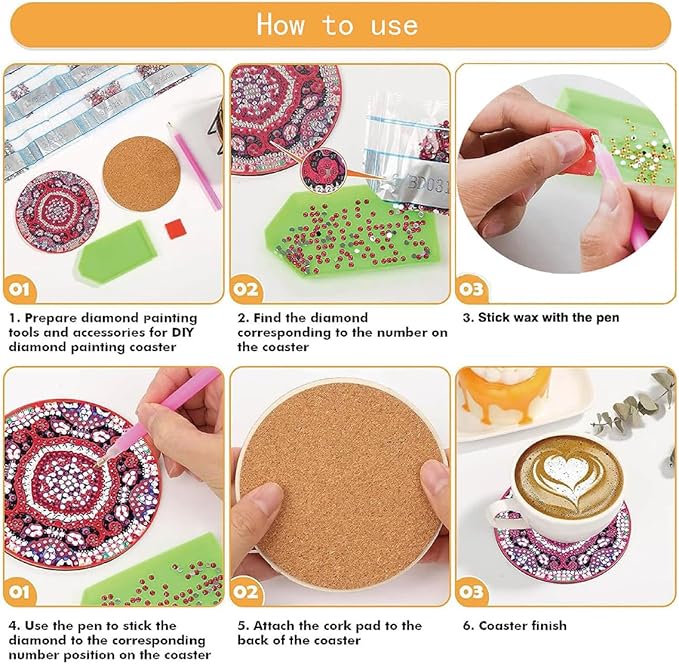 How to use

01

1. Prepare diamond painting tools and accessories for DIY diamond painting coaster

02

2. Find the diamond corresponding to the number on the coaster

03

3. Stick wax with the pen

01

4. Use the pen to stick the diamond to the corresponding number position on the coaster

02

5. Attach the cork pad to the back of the coaster

03

6. Coaster finish