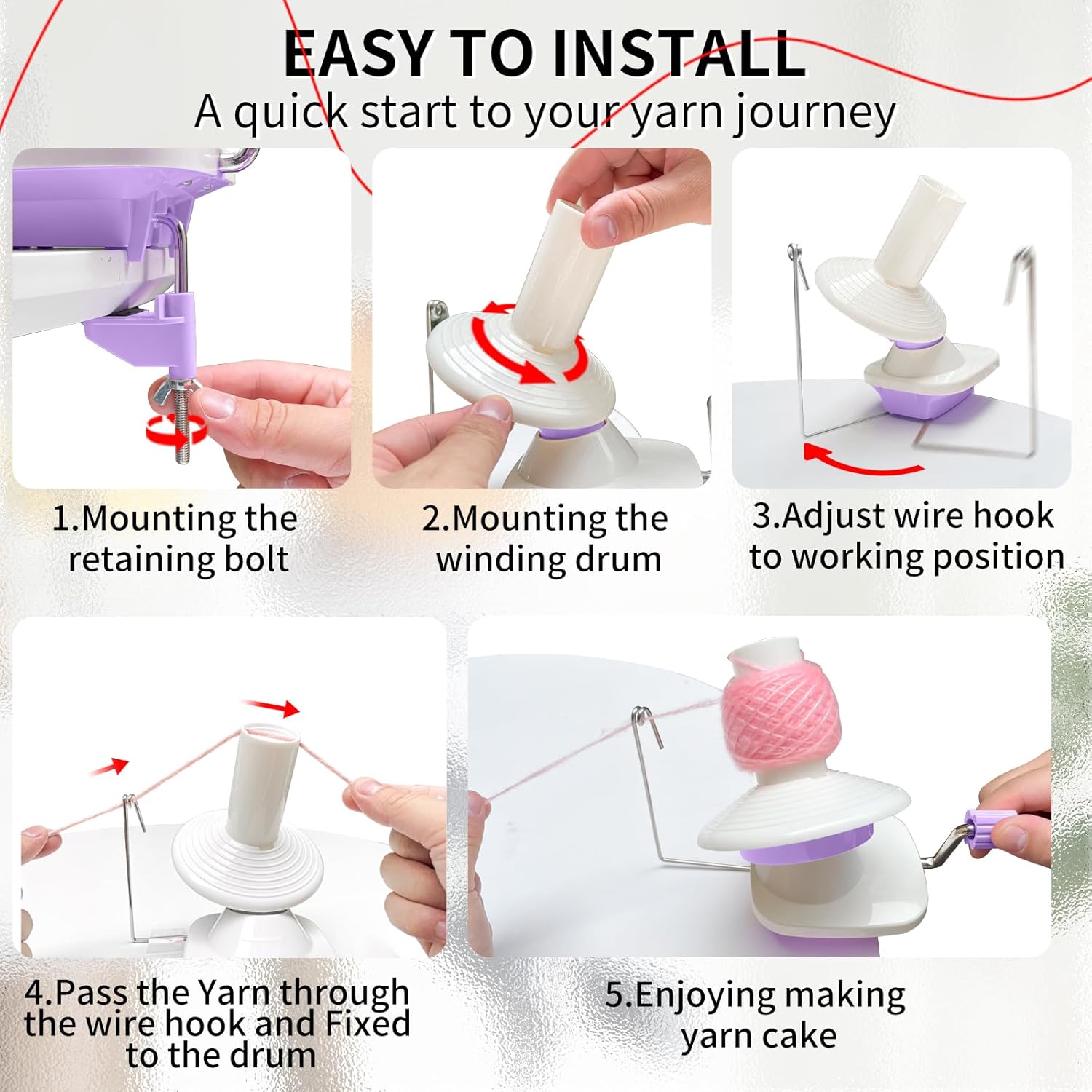 EASY TO INSTALL

A quick start to your yarn journey

1.Mounting the retaining bolt

2.Mounting the winding drum

3.Adjust wire hook to working position

4.Pass the Yarn through the wire hook and Fixed to the drum

5.Enjoying making yarn cake