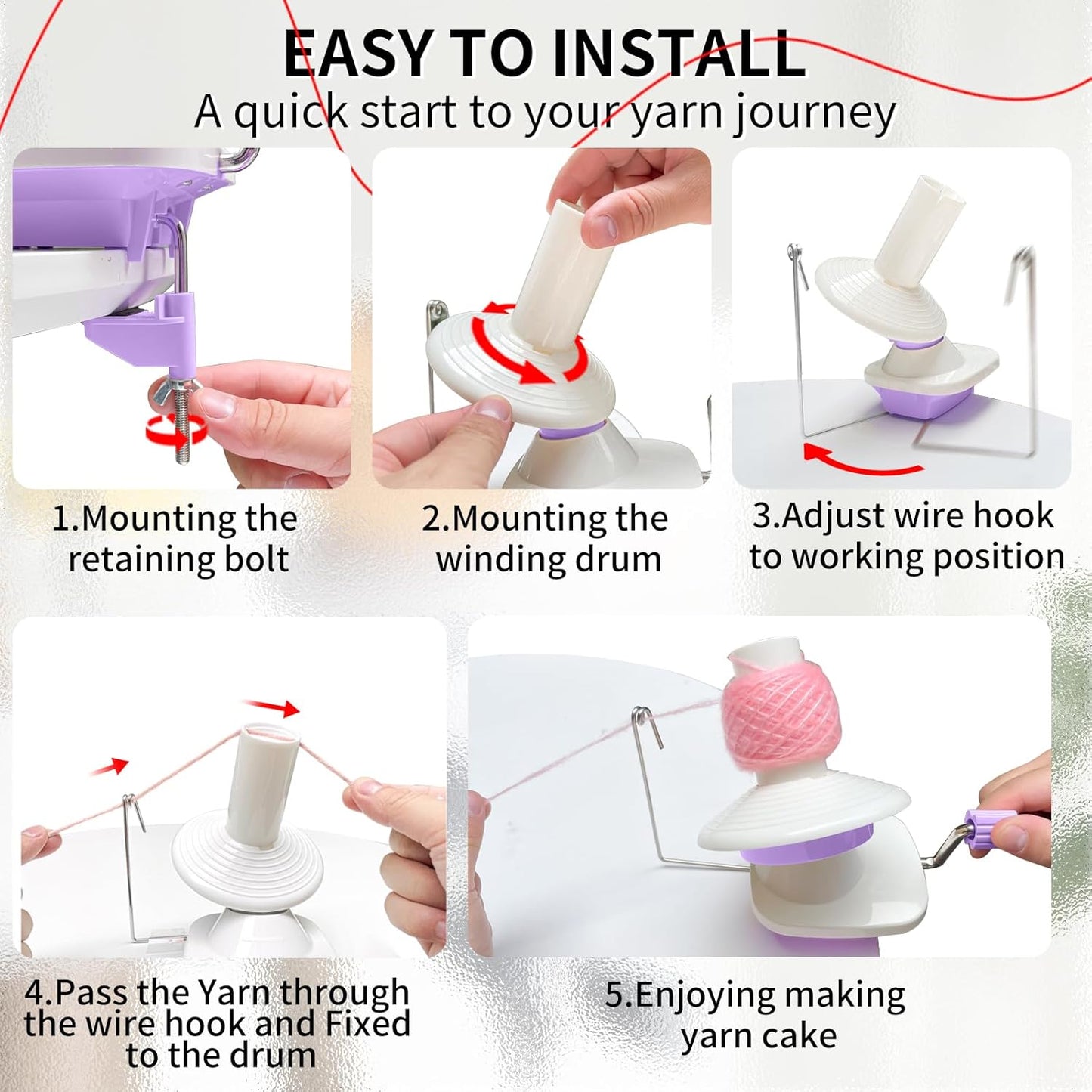 EASY TO INSTALL
A quick start to your yarn journey

1.Mounting the retaining bolt

2.Mounting the winding drum

3.Adjust wire hook to working position

4.Pass the Yarn through the wire hook and Fixed to the drum

5.Enjoying making yarn cake