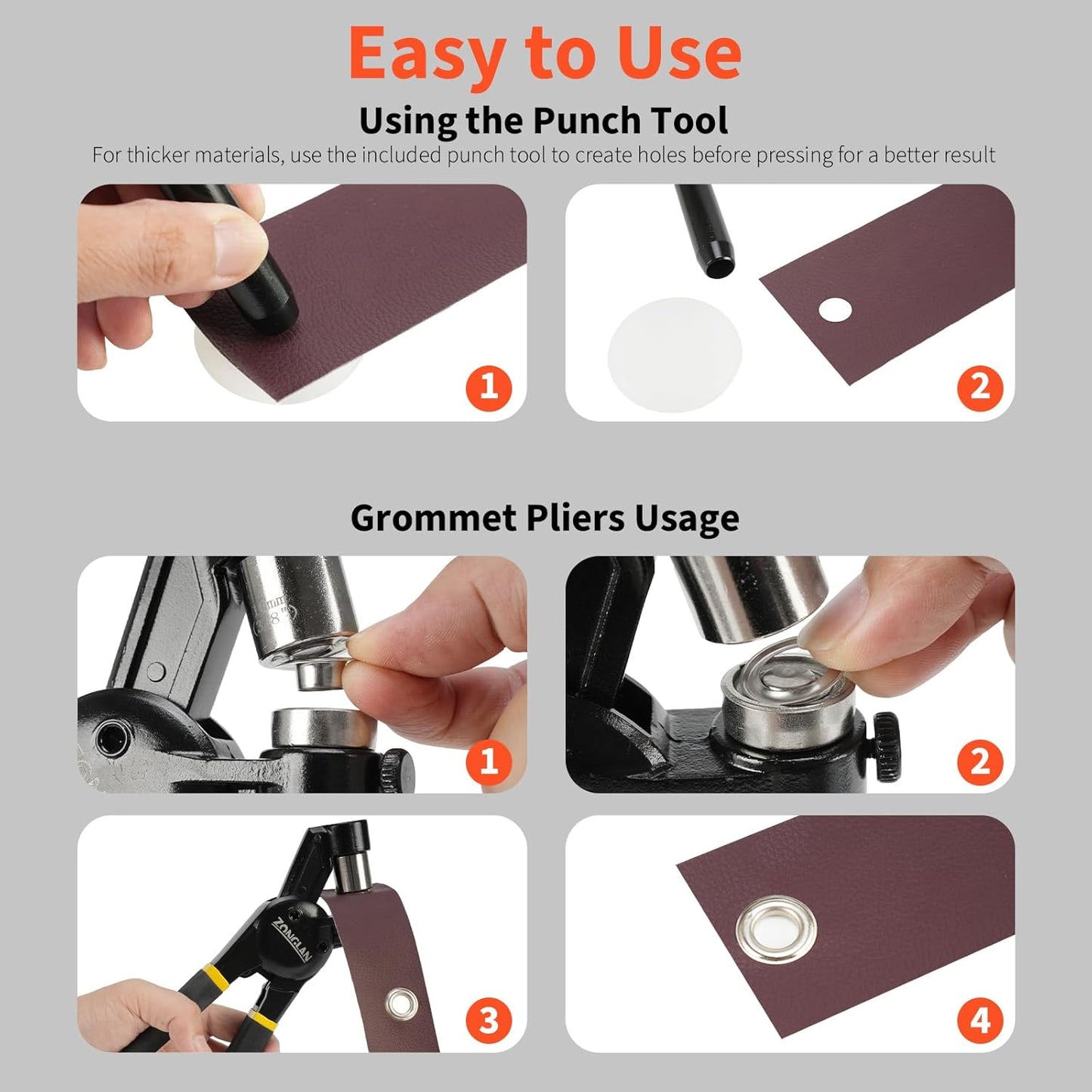 Easy to Use

Using the Punch Tool

For thicker materials, use the included punch tool to create holes before pressing for a better result

1

2

Grommet Pliers Usage

1

2

ZONGLAN

3

4