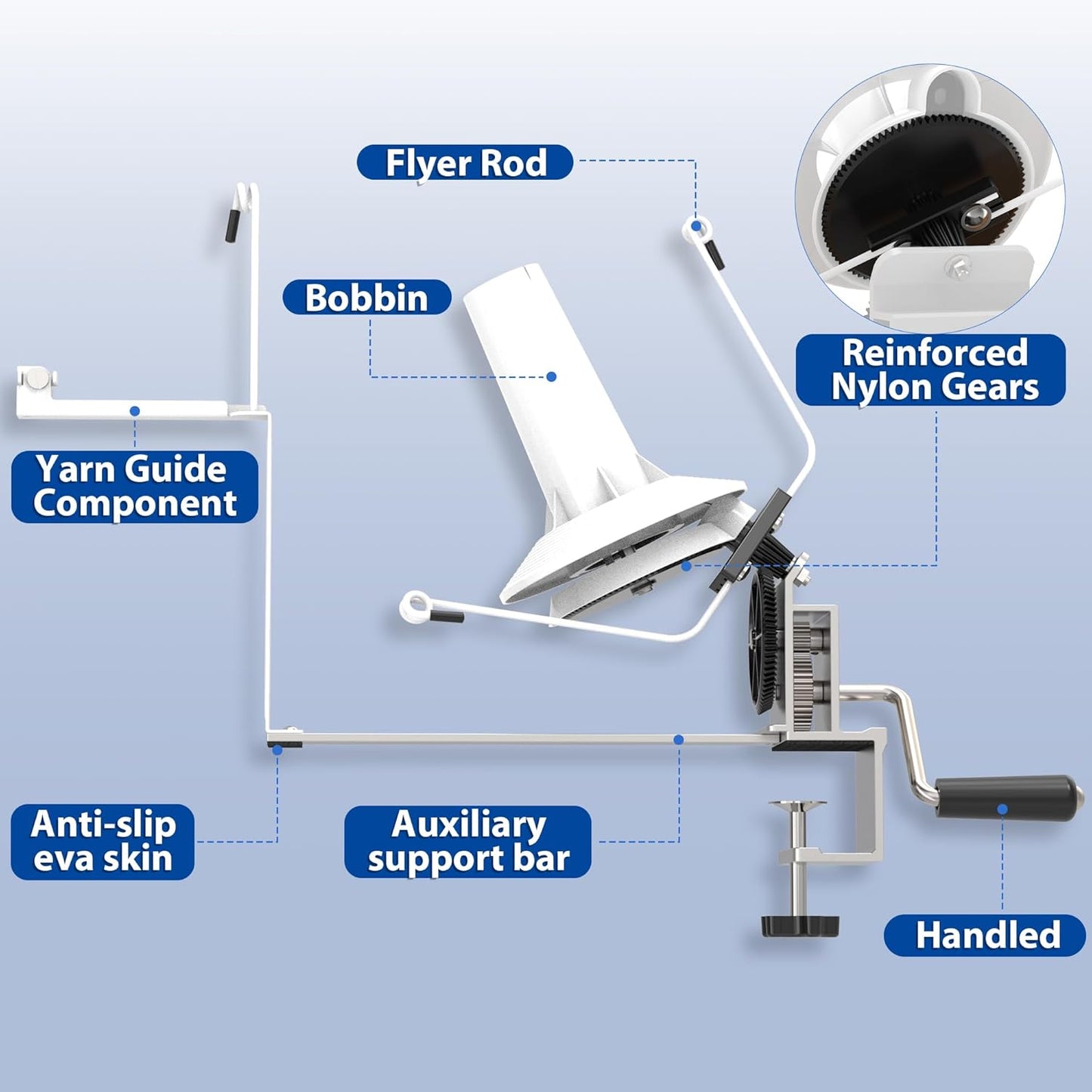 Flyer Rod

Bobbin

Reinforced Nylon Gears

Yarn Guide Component

Anti-slip eva skin

Auxiliary support bar

Handled