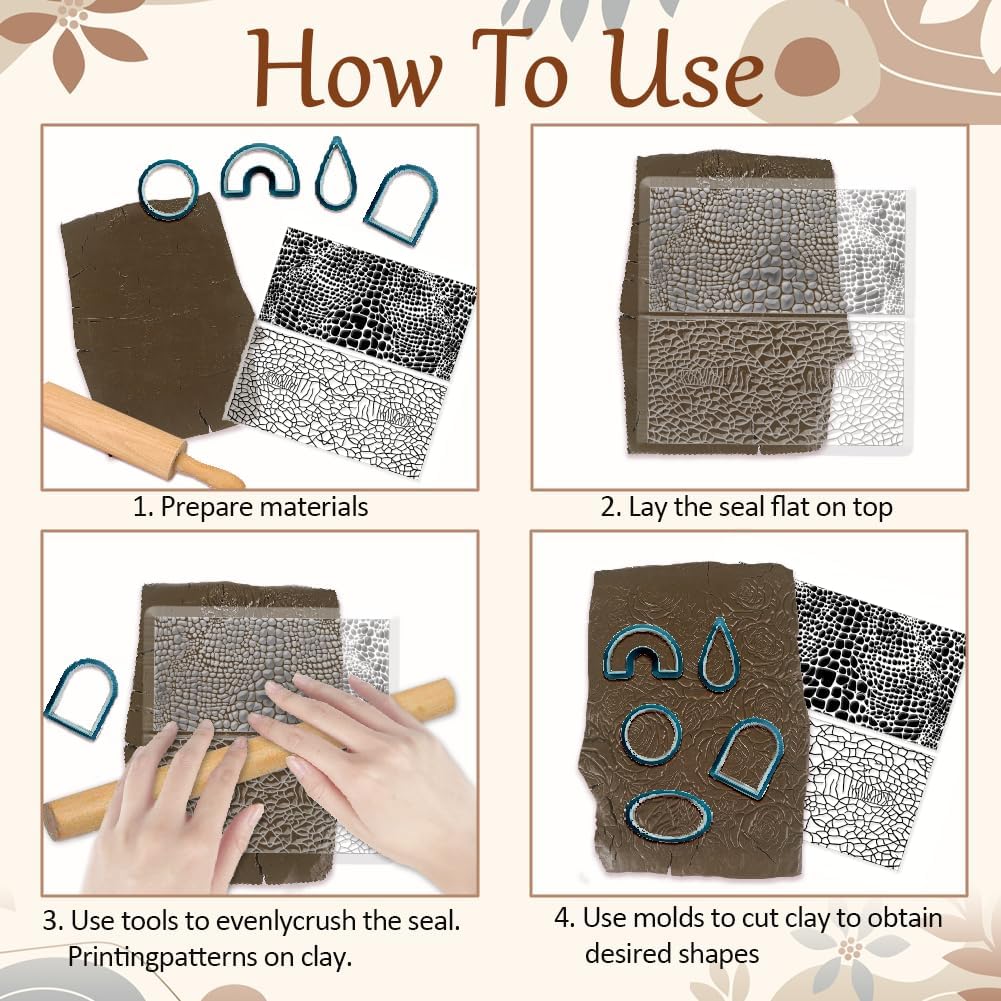 How To Use

1. Prepare materials

2. Lay the seal flat on top

3. Use tools to evenlycrush the seal. Printingpatterns on clay.

4. Use molds to cut clay to obtain desired shapes