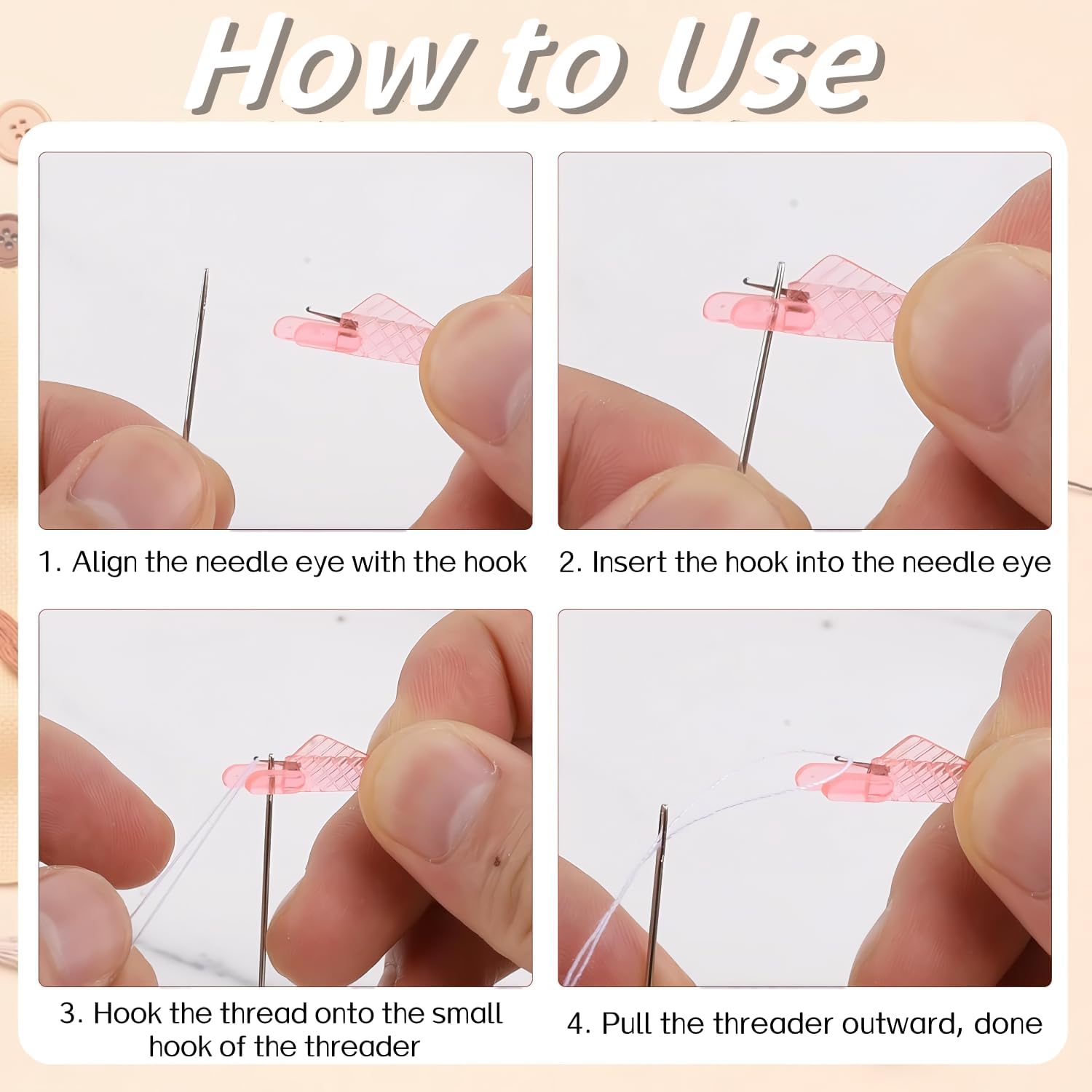 How to Use

1. Align the needle eye with the hook

2. Insert the hook into the needle eye

3. Hook the thread onto the small hook of the threader

4. Pull the threader outward, done