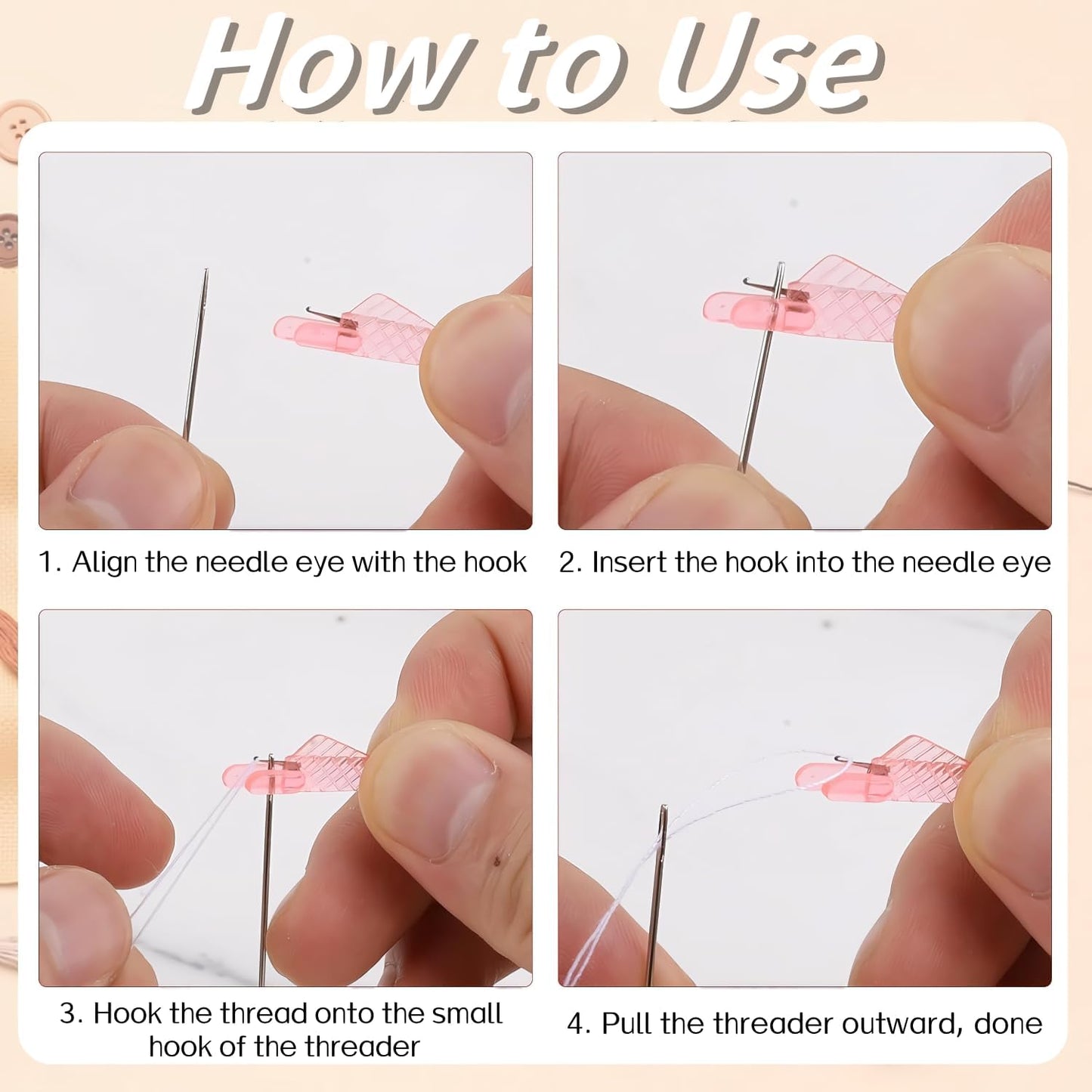 How to Use

1. Align the needle eye with the hook

2. Insert the hook into the needle eye

3. Hook the thread onto the small hook of the threader

4. Pull the threader outward, done