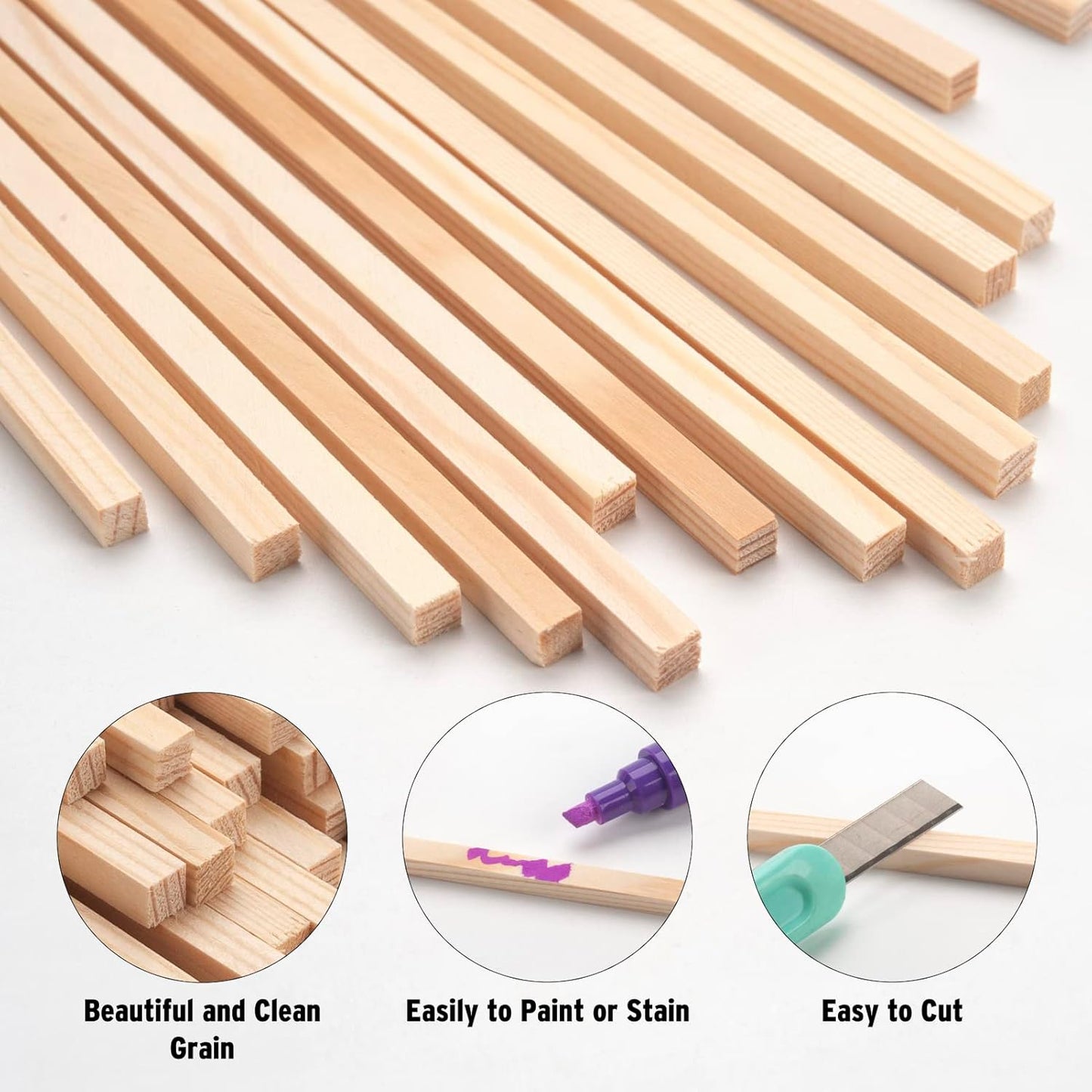 Beautiful and Clean Grain

Easily to Paint or Stain

Easy to Cut