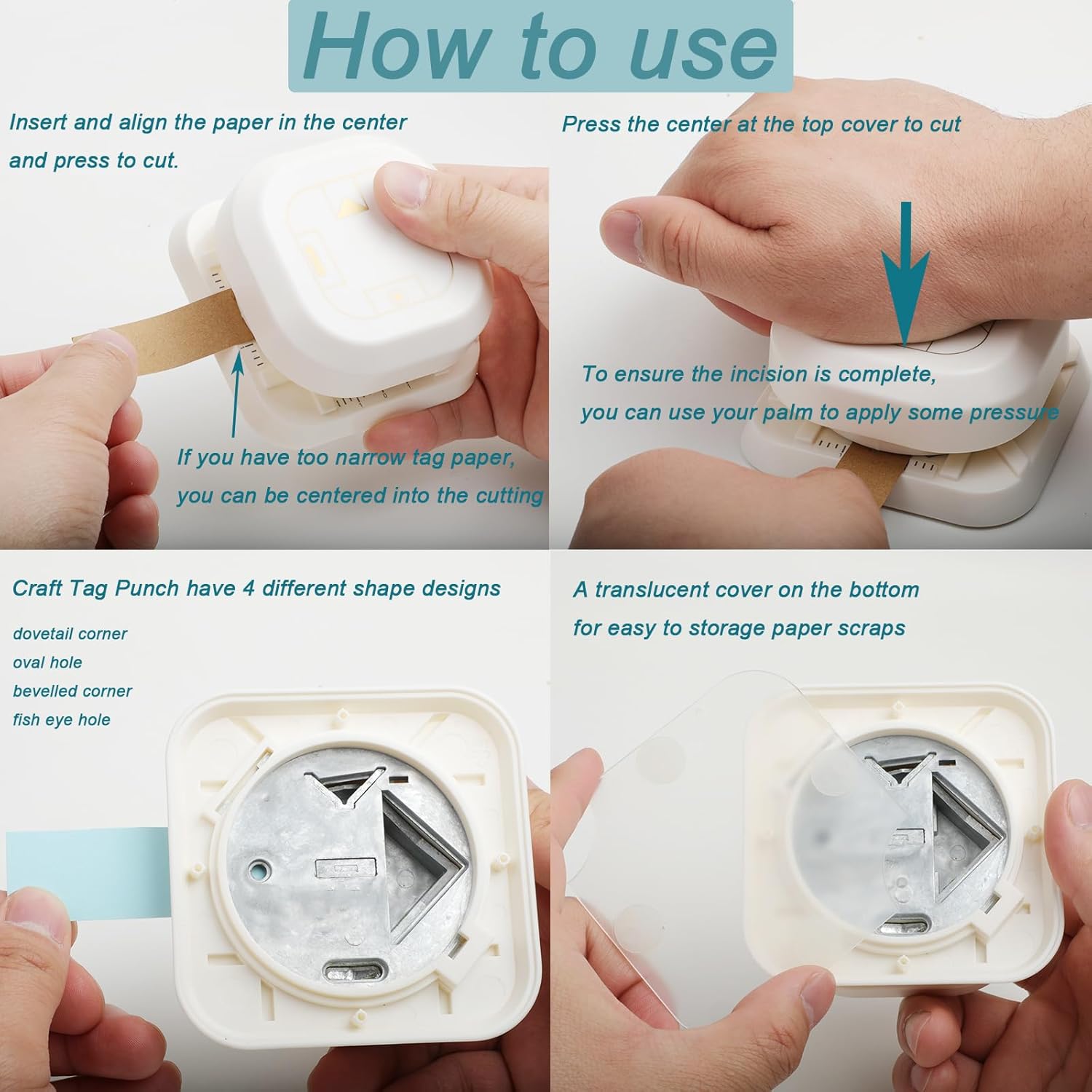 How to use

Insert and align the paper in the center and press to cut.

If you have too narrow tag paper, you can be centered into the cutting

Press the center at the top cover to cut

To ensure the incision is complete, you can use your palm to apply some pressure

Craft Tag Punch have 4 different shape designs

dovetail corner
oval hole
bevelled corner
fish eye hole

A translucent cover on the bottom for easy to storage paper scraps