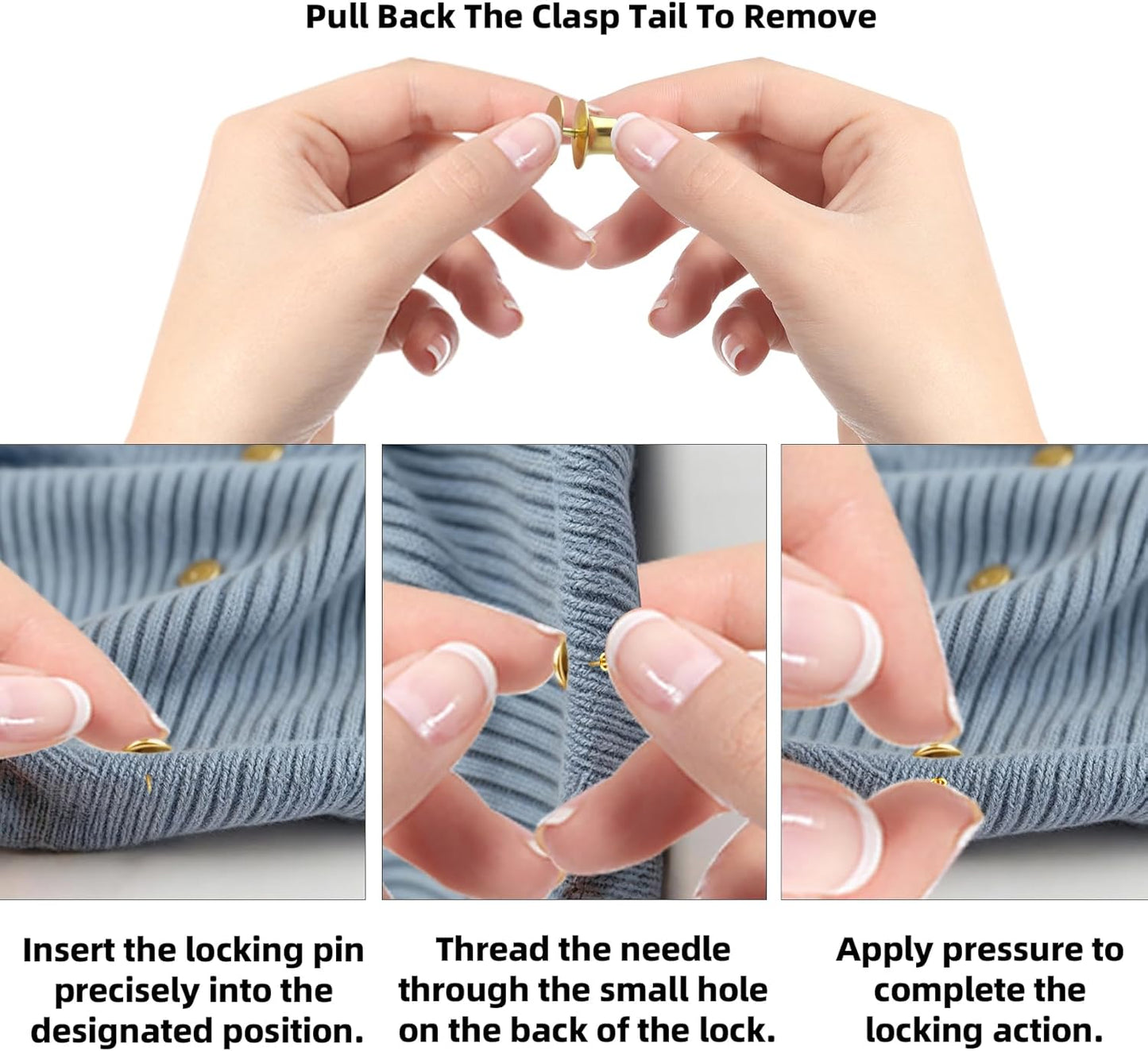 Pull Back The Clasp Tail To Remove

Insert the locking pin precisely into the designated position.

Thread the needle through the small hole on the back of the lock.

Apply pressure to complete the locking action.