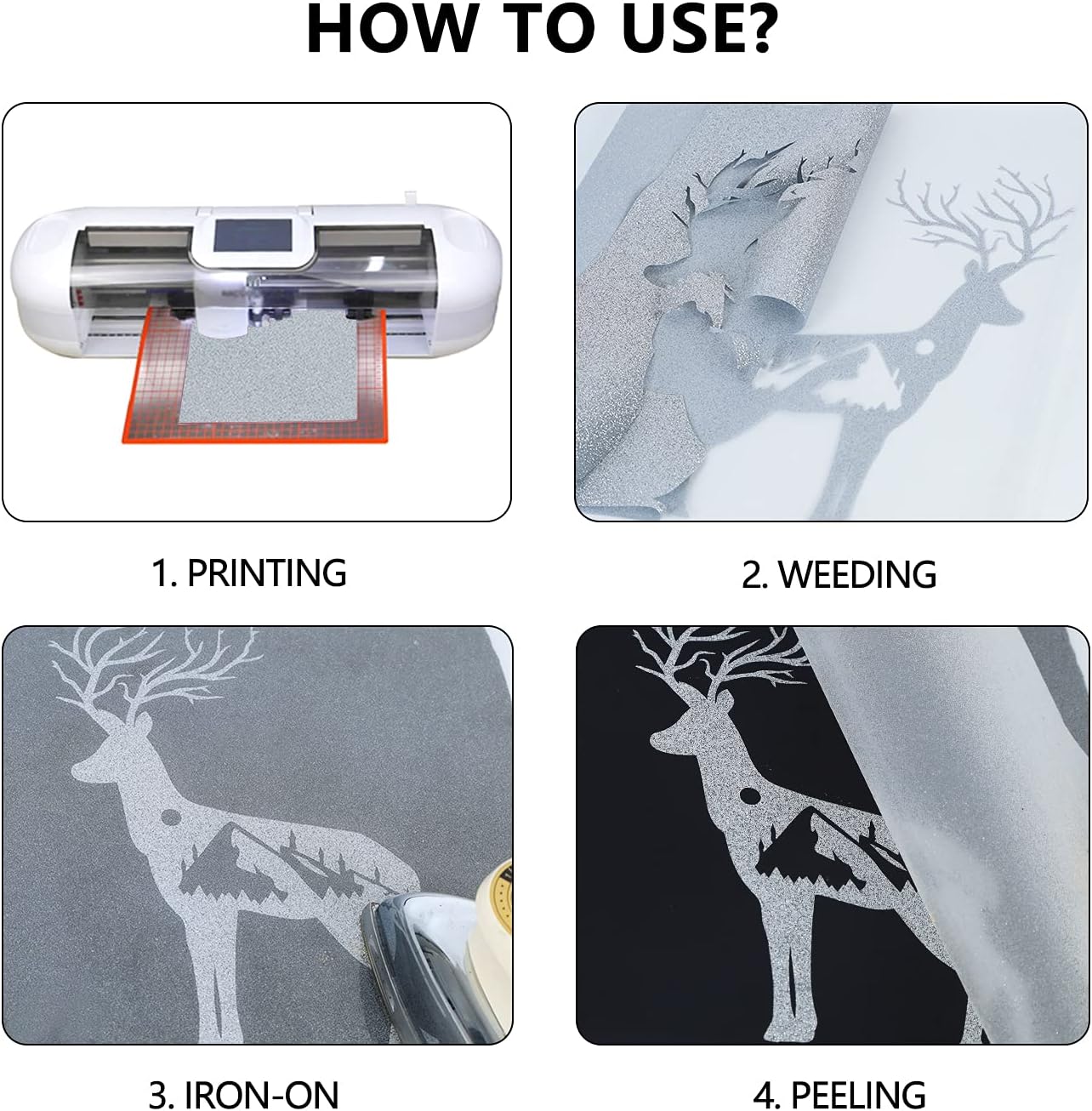 HOW TO USE?

1. PRINTING

2. WEEDING

3. IRON-ON

4. PEELING