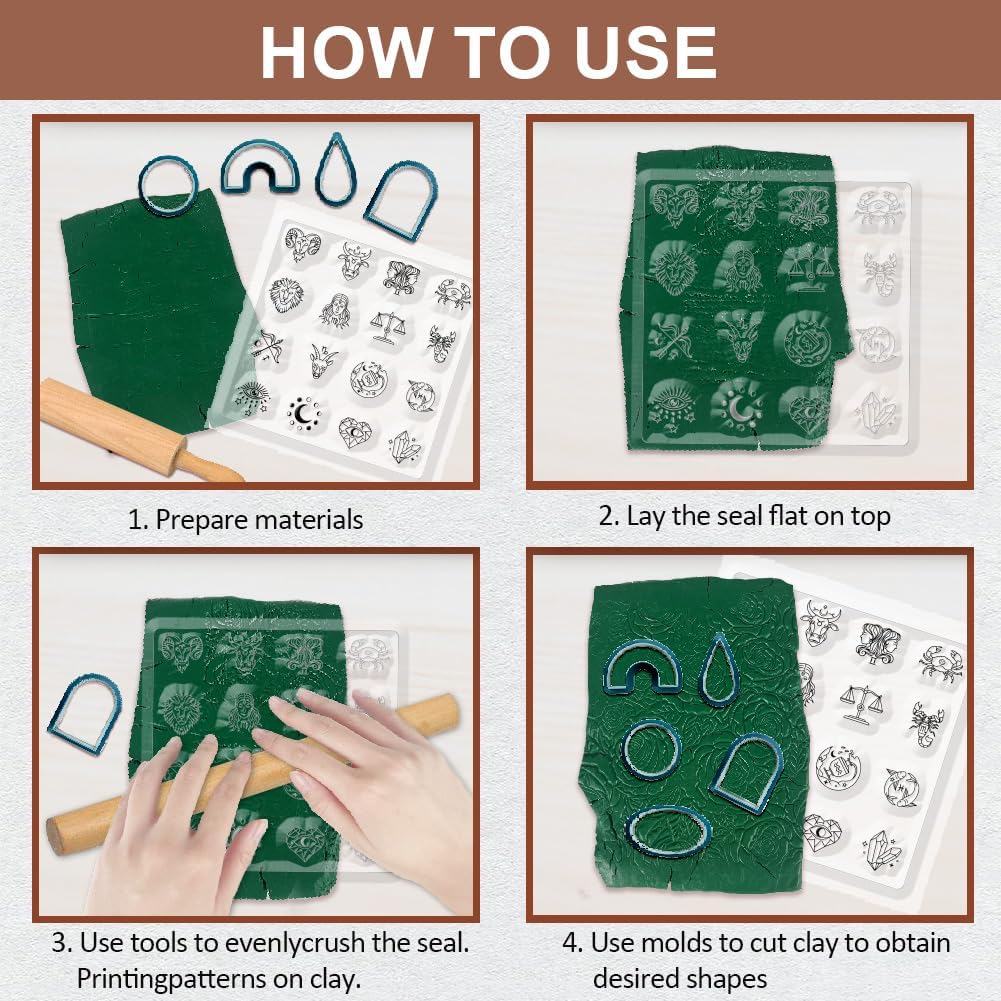 HOW TO USE

1. Prepare materials

2. Lay the seal flat on top

3. Use tools to evenlycrush the seal. Printingpatterns on clay.

4. Use molds to cut clay to obtain desired shapes