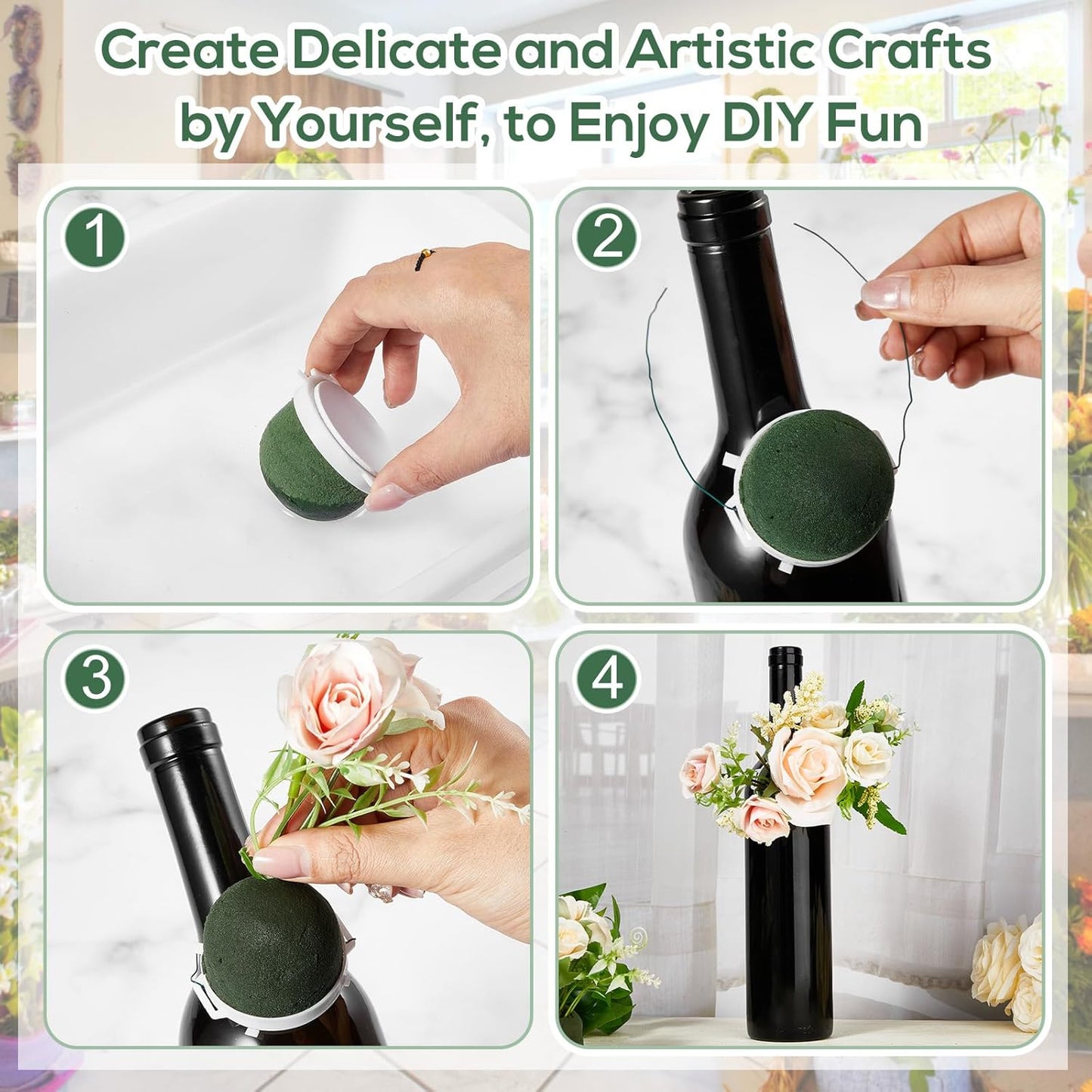 Create Delicate and Artistic Crafts by Yourself, to Enjoy DIY Fun

1

2

3

4