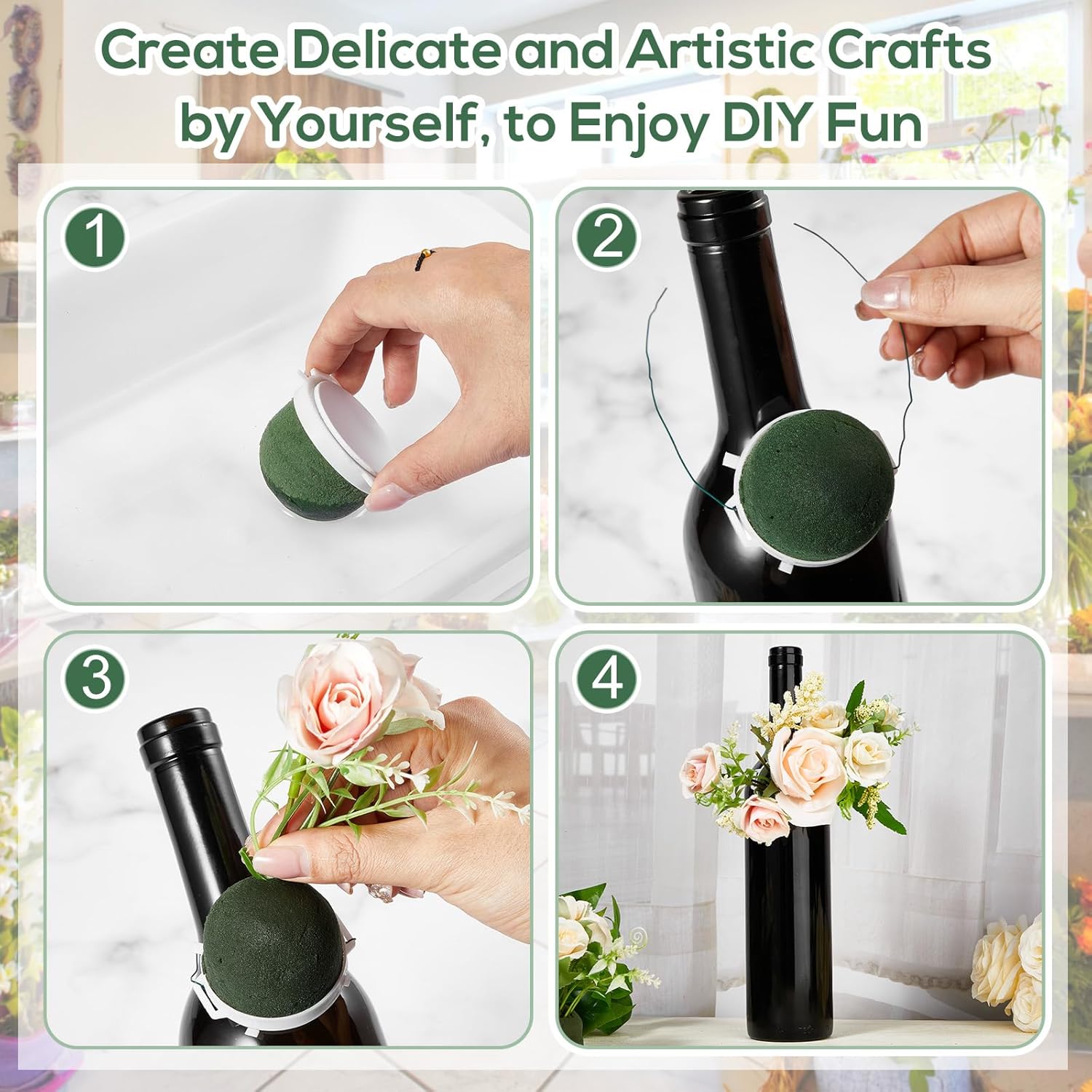 Create Delicate and Artistic Crafts by Yourself, to Enjoy DIY Fun

1

2

3

4