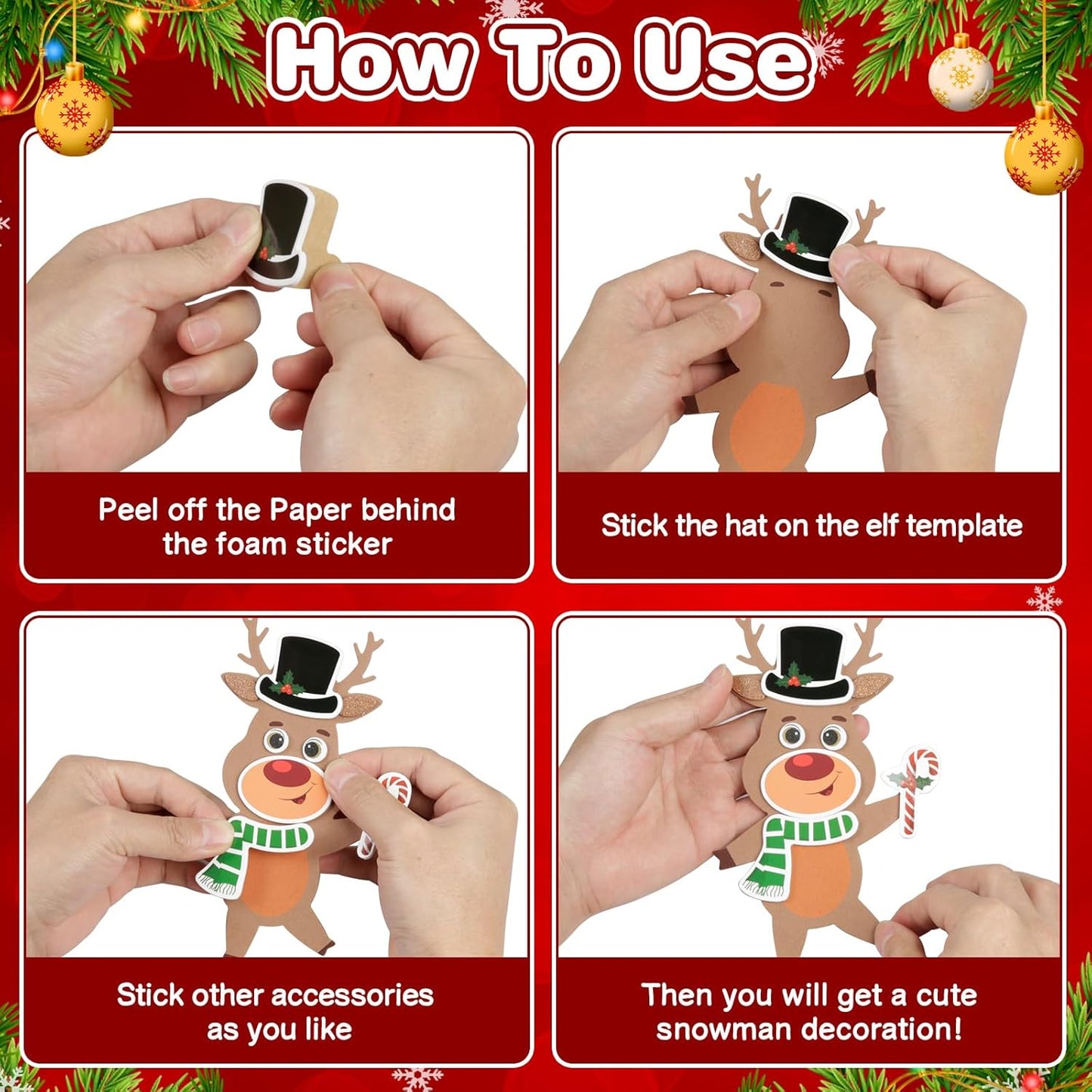 How To Use

Peel off the Paper behind the foam sticker

Stick the hat on the elf template

Stick other accessories as you like

Then you will get a cute snowman decoration!