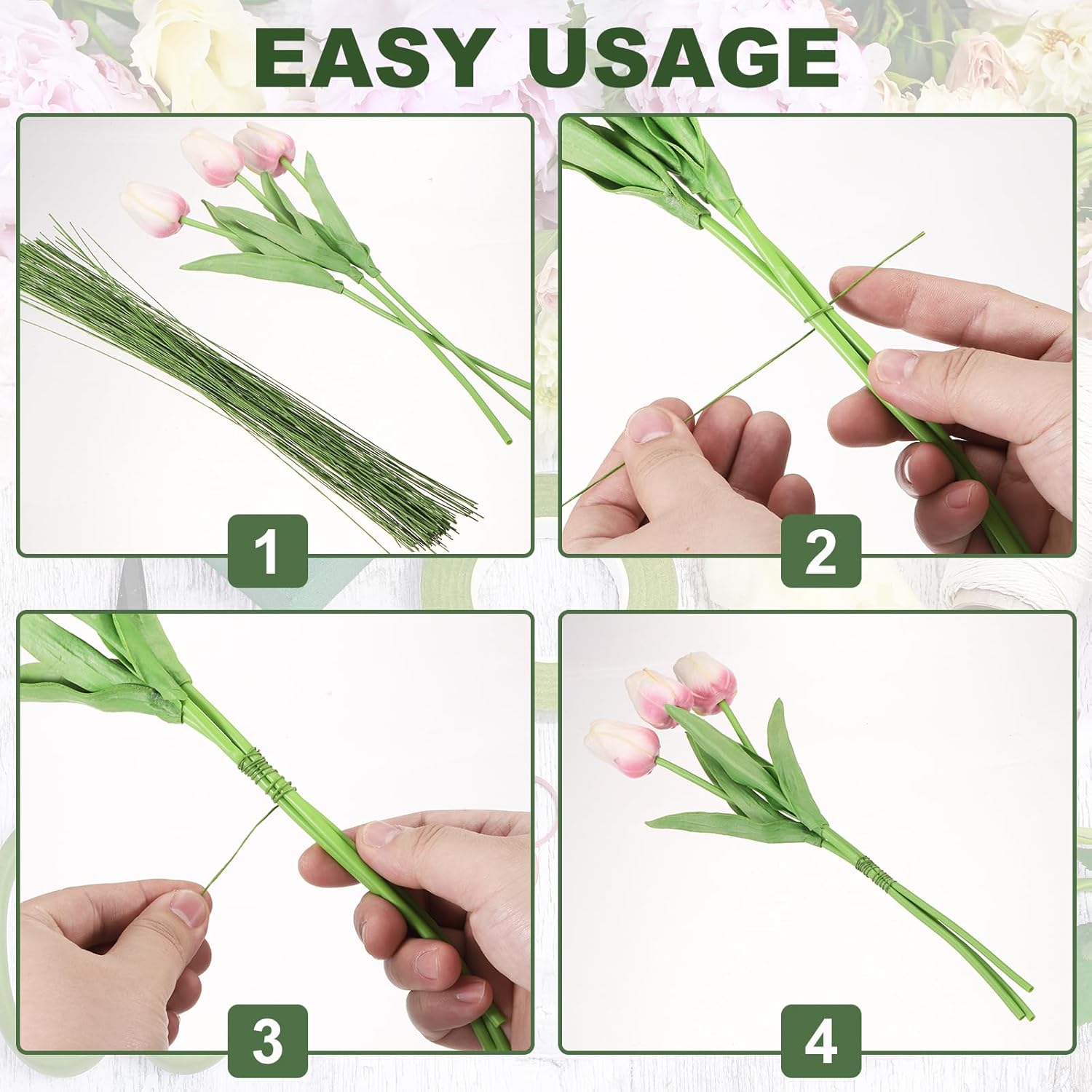 EASY USAGE

1

2

3

4