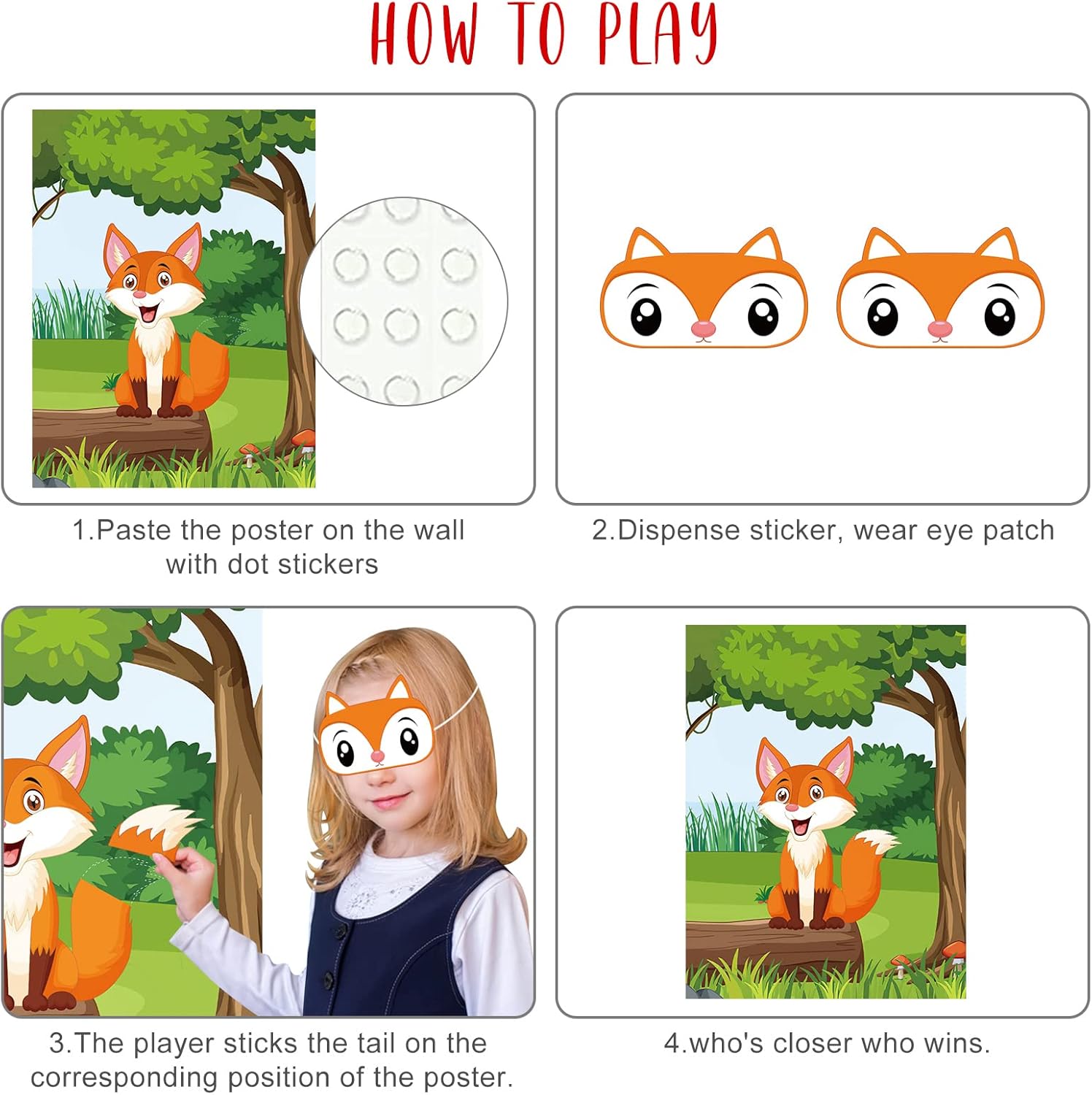 HOW TO PLAY

1.Paste the poster on the wall with dot stickers

2.Dispense sticker, wear eye patch

3.The player sticks the tail on the corresponding position of the poster.

4.who's closer who wins.