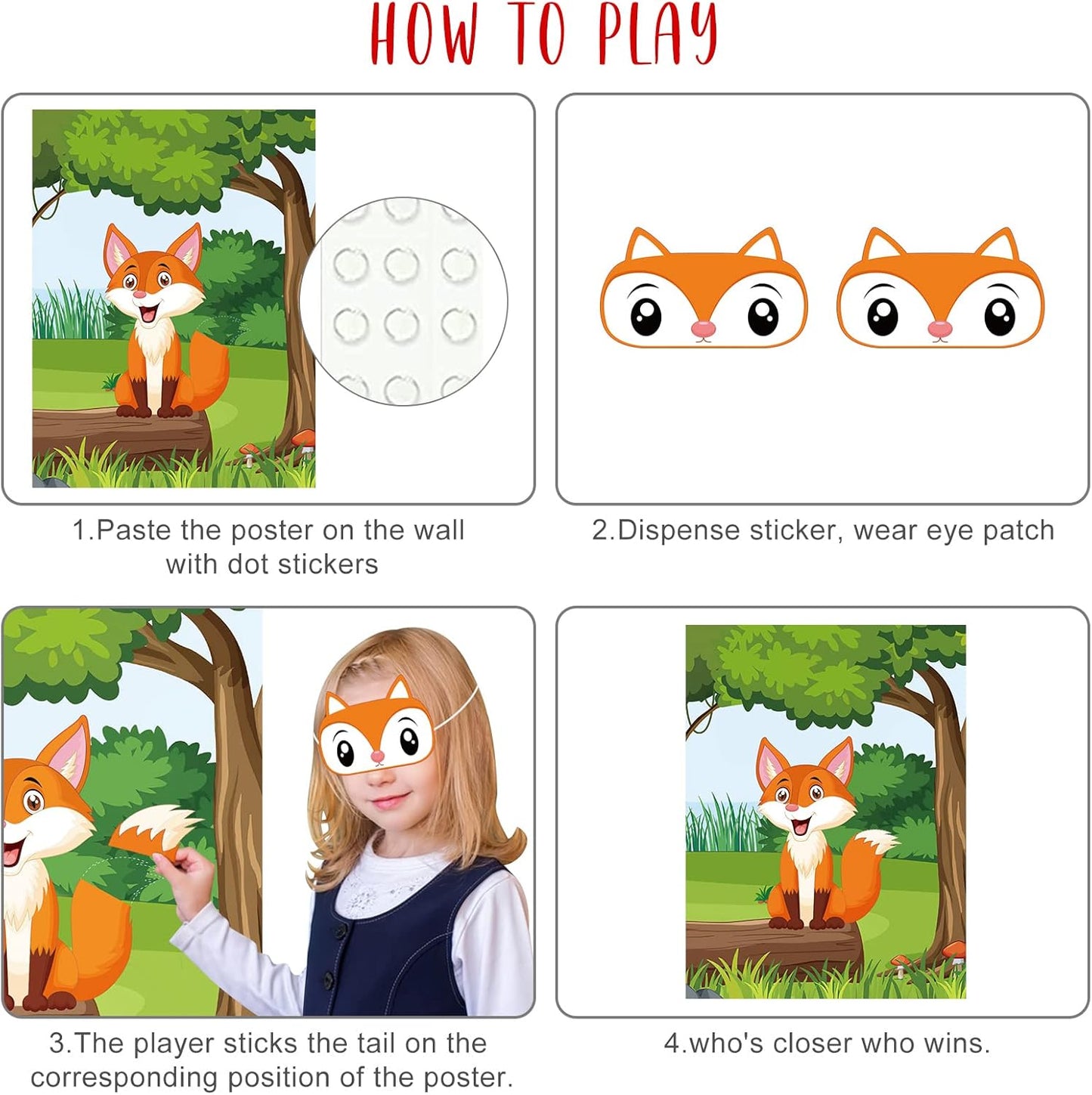 HOW TO PLAY

1.Paste the poster on the wall with dot stickers

2.Dispense sticker, wear eye patch

3.The player sticks the tail on the corresponding position of the poster.

4.who's closer who wins.