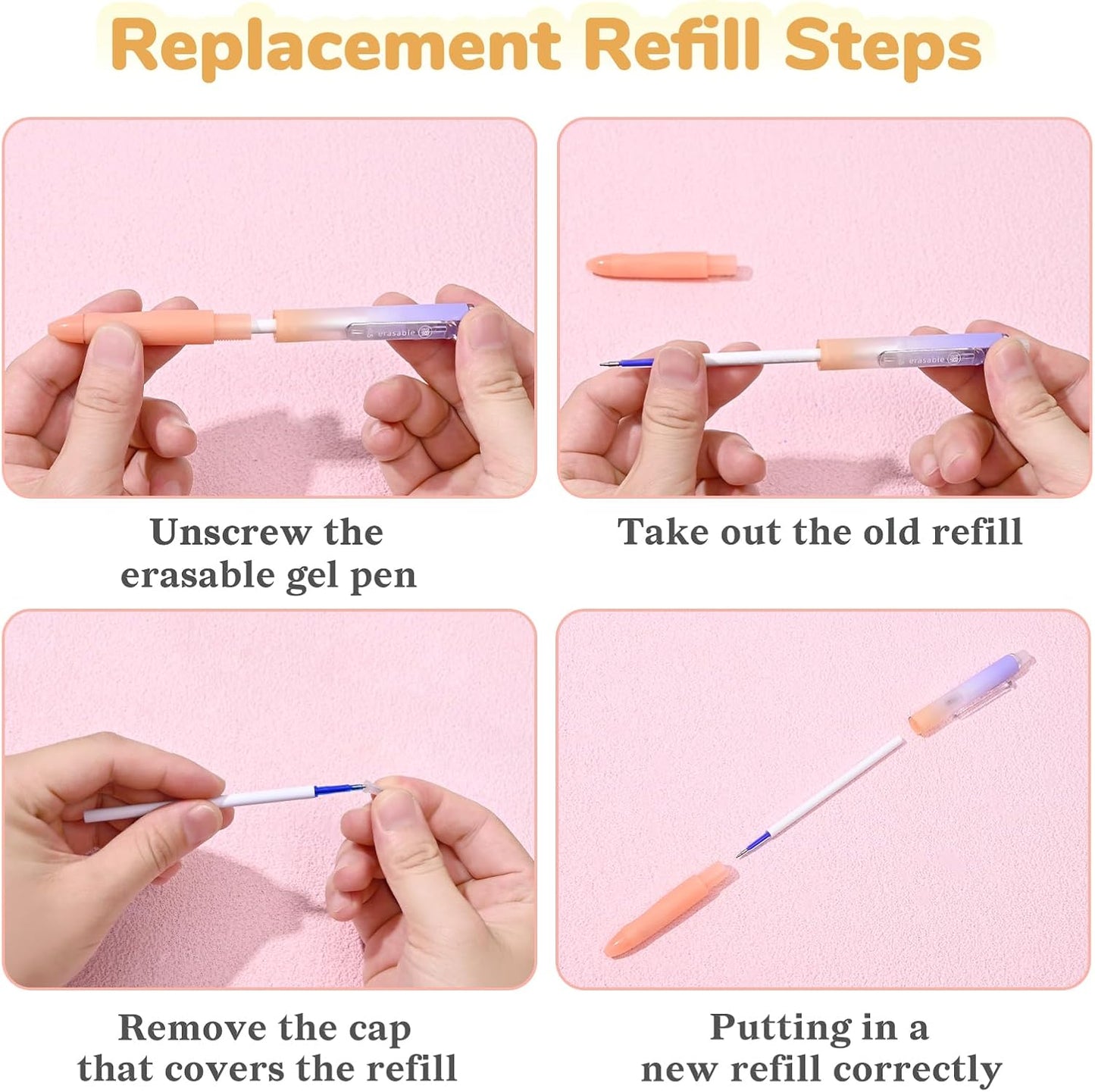 Replacement Refill Steps

erasable

Unscrew the erasable gel pen

erasable

Take out the old refill

Remove the cap that covers the refill

Putting in a new refill correctly