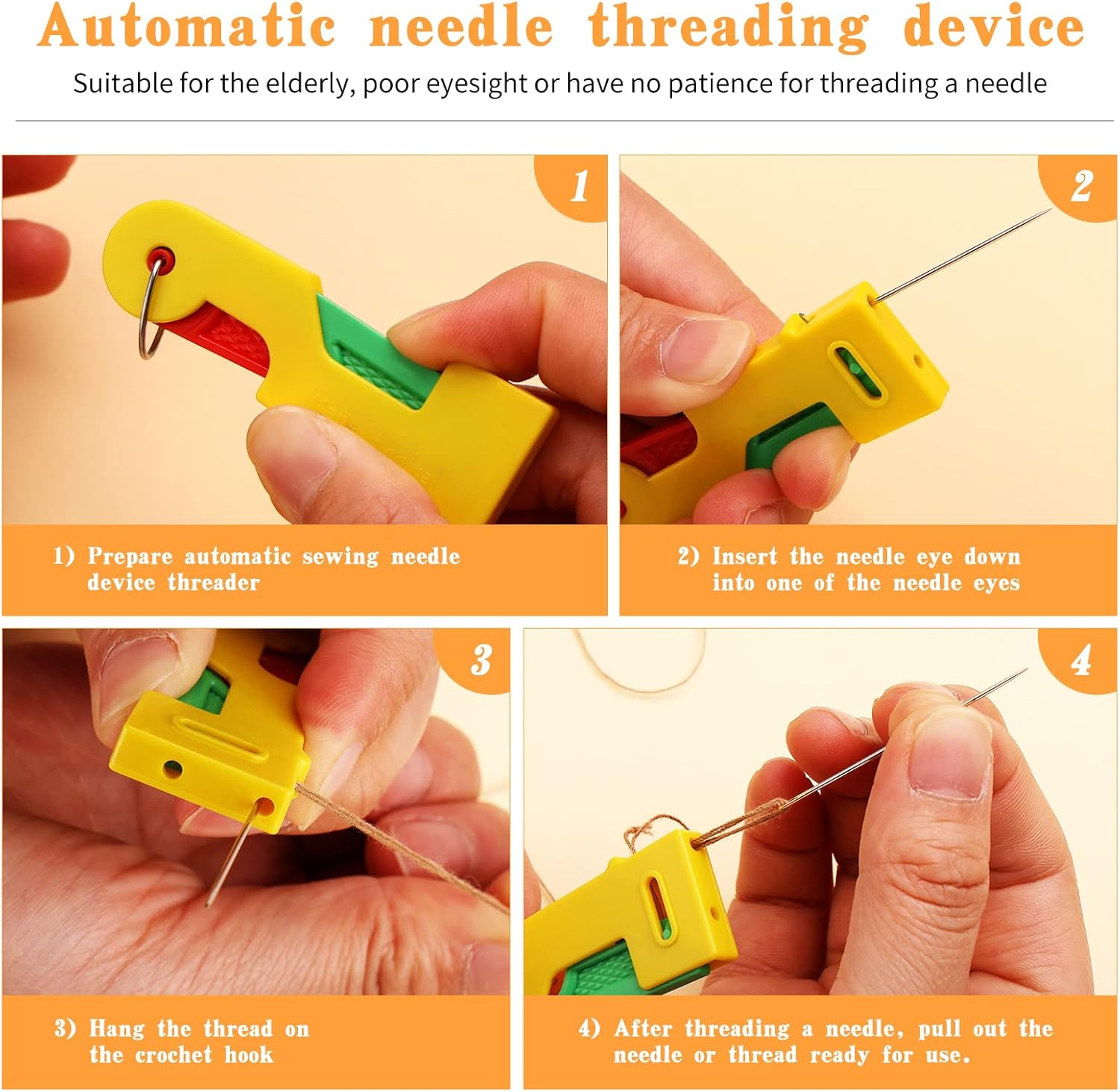 Automatic needle threading device

Suitable for the elderly, poor eyesight or have no patience for threading a needle

1

1) Prepare automatic sewing needle device threader

2

2) Insert the needle eye down into one of the needle eyes

3

3) Hang the thread on the crochet hook

4

4) After threading a needle, pull out the needle or thread ready for use.