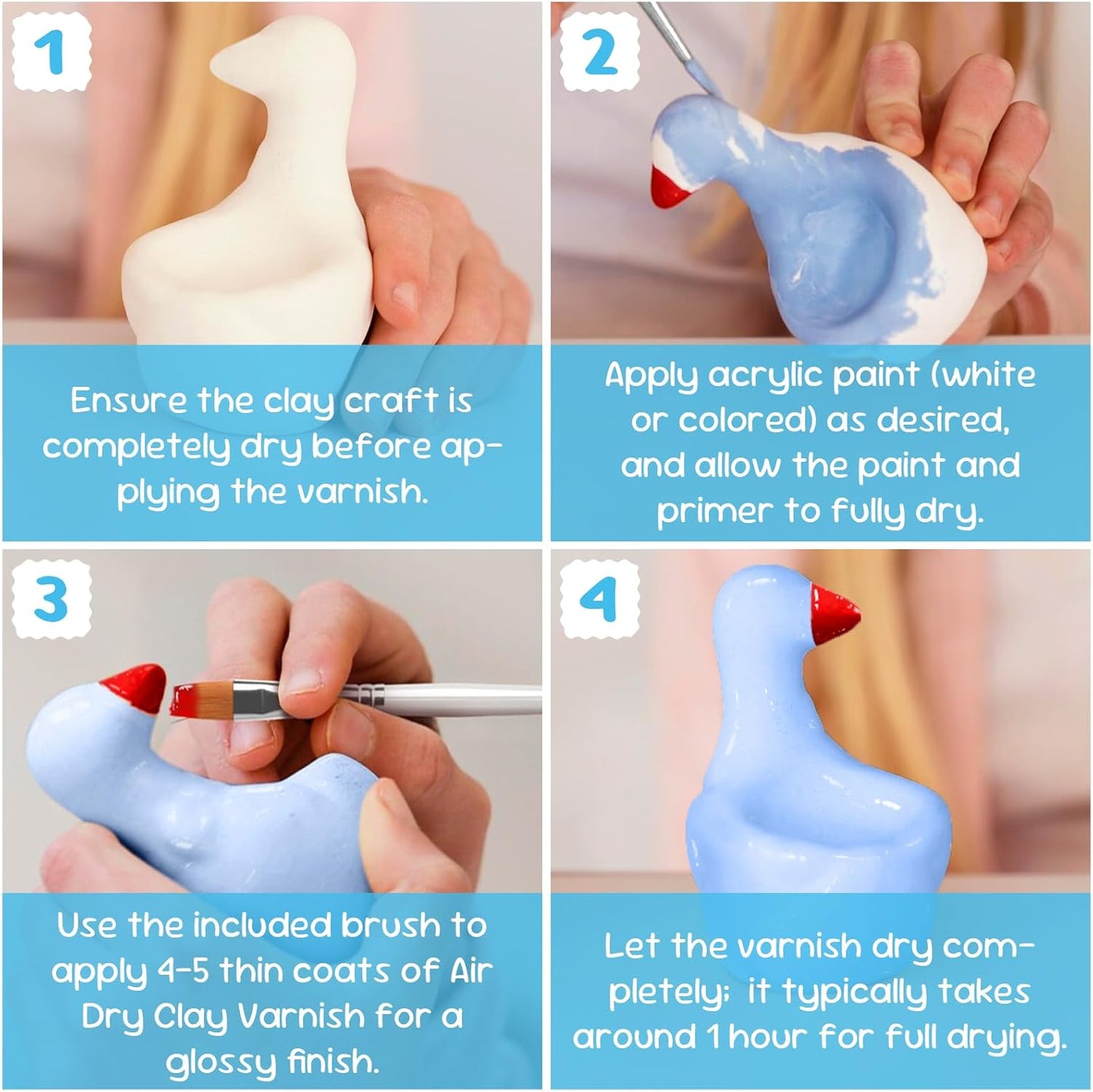 1

Ensure the clay craft is completely dry before applying the varnish.

2

Apply acrylic paint (white or colored) as desired, and allow the paint and primer to fully dry.

3

Use the included brush to apply 4-5 thin coats of Air Dry Clay Varnish for a glossy finish.

4

Let the varnish dry completely; it typically takes around 1 hour for full drying.