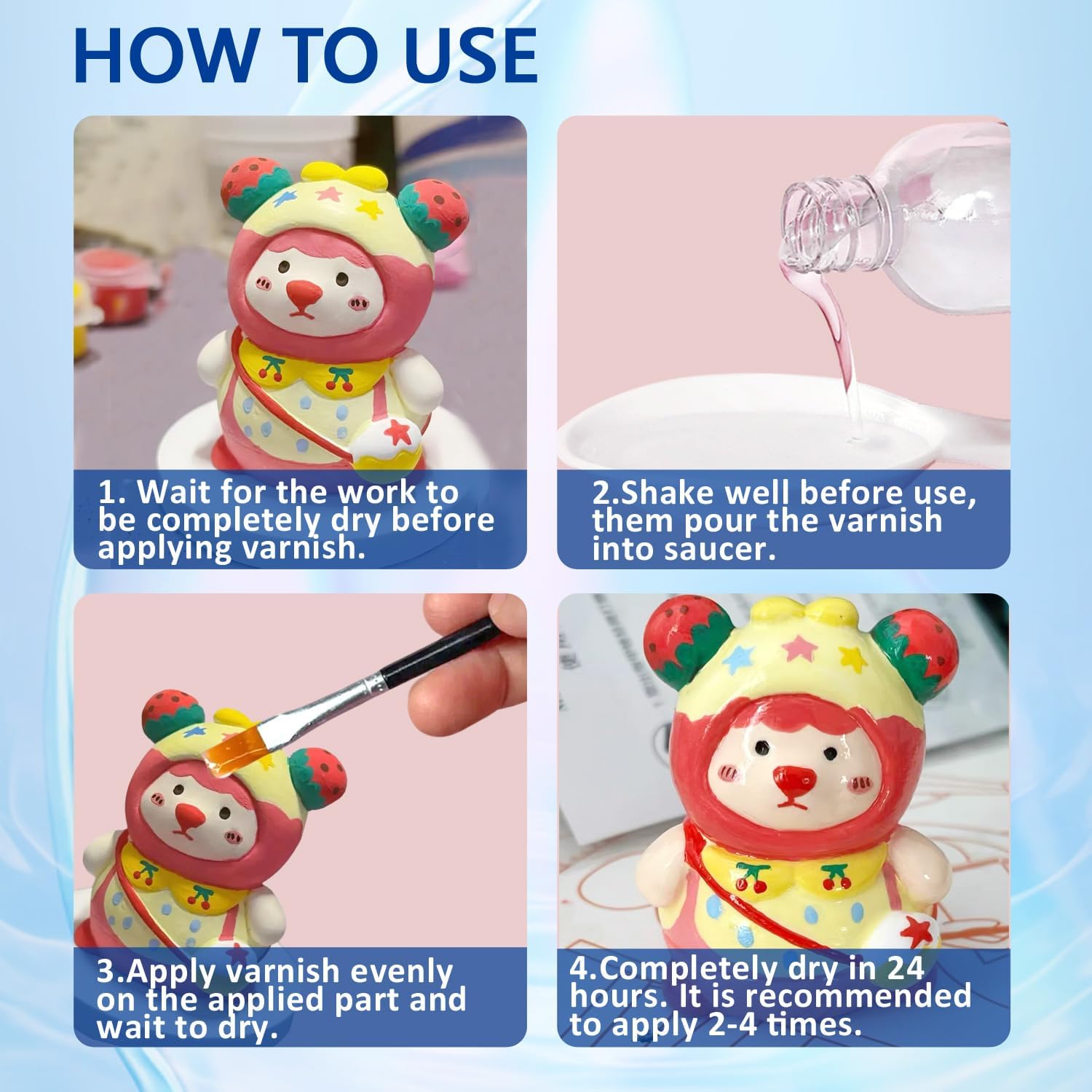 HOW TO USE

1. Wait for the work to be completely dry before applying varnish.

2.Shake well before use, them pour the varnish into saucer.

3.Apply varnish evenly on the applied part and wait to dry.

4.Completely dry in 24 hours. It is recommended to apply 2-4 times.