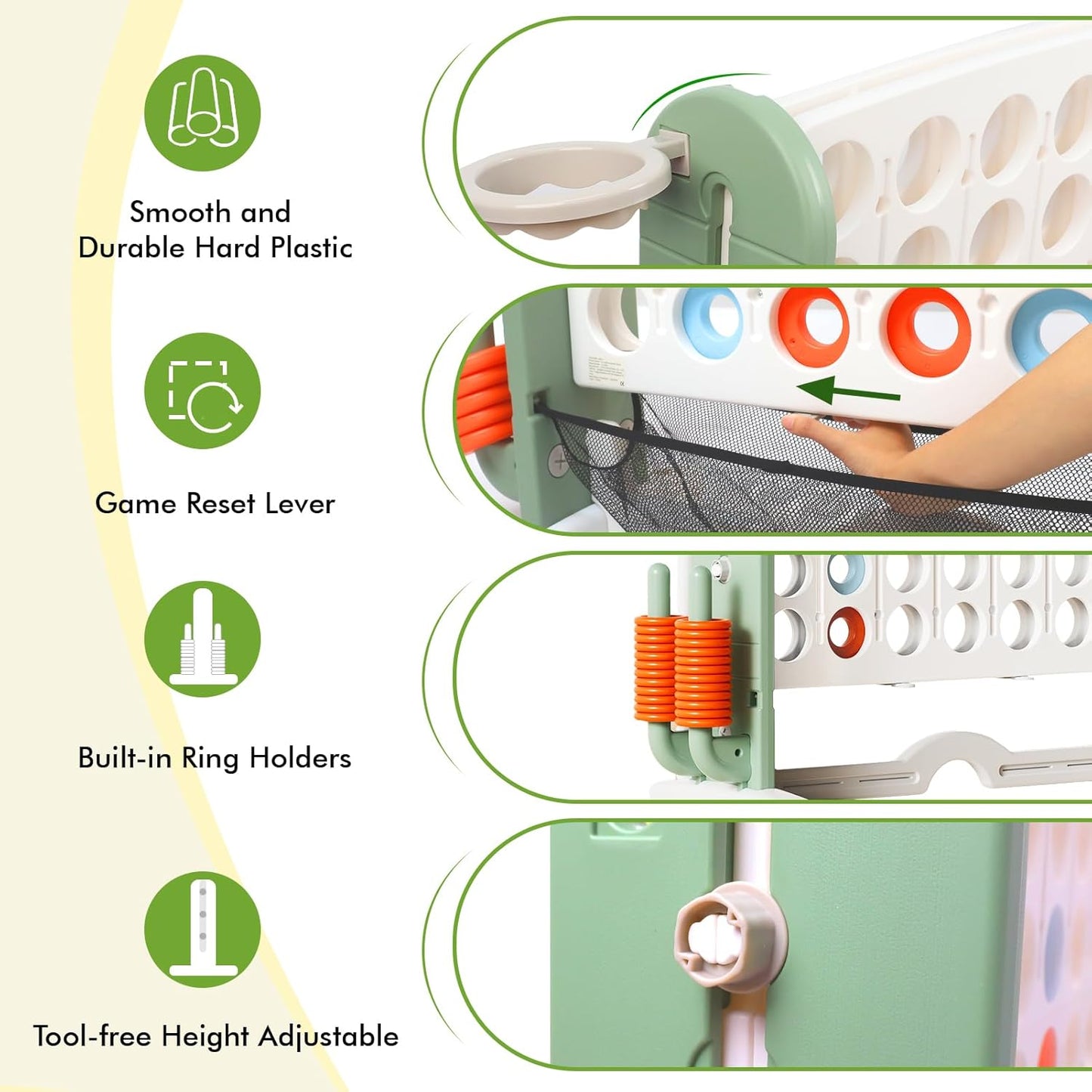 Smooth and Durable Hard Plastic

Game Reset Lever

Built-in Ring Holders

Tool-free Height Adjustable