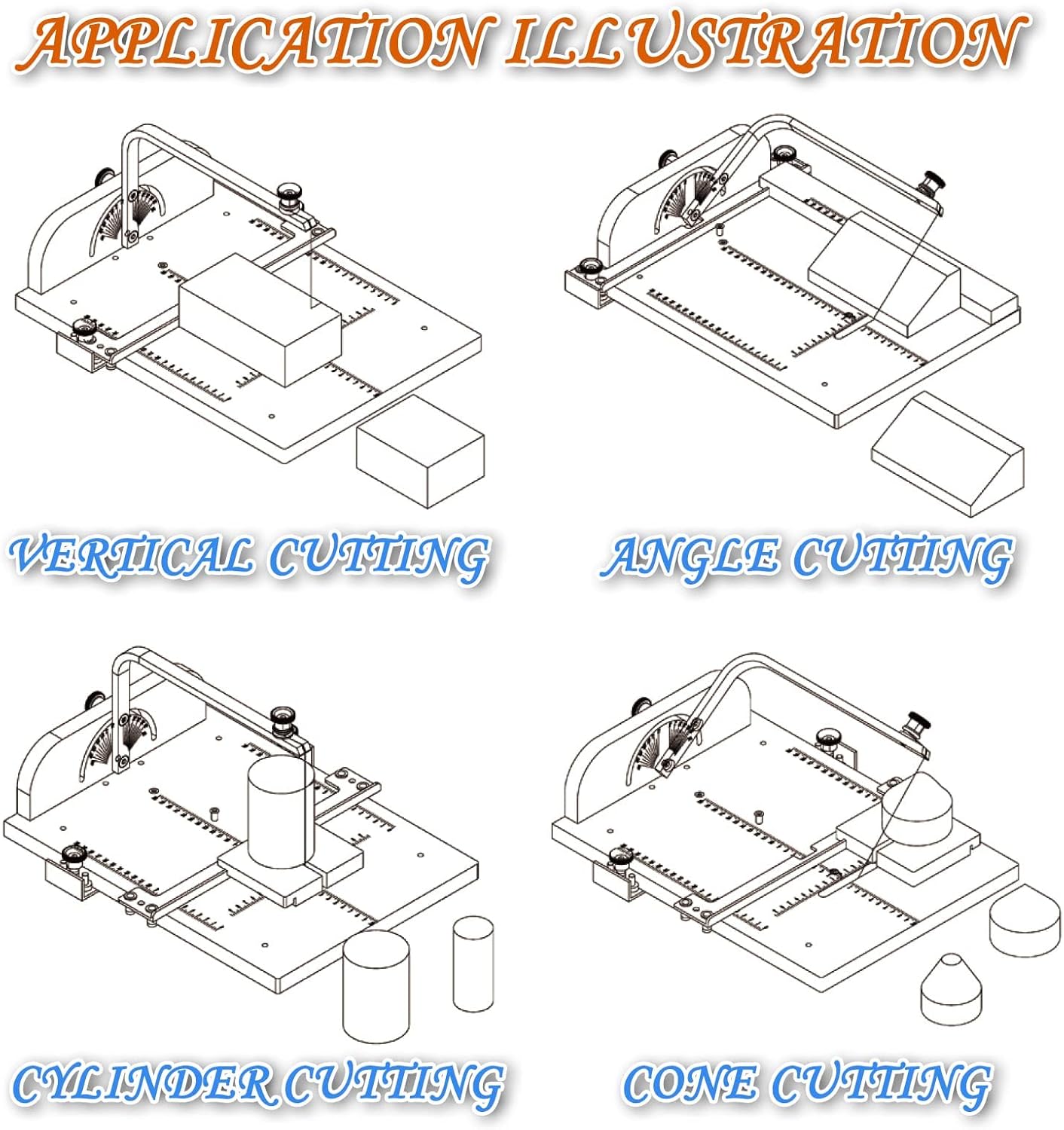 APPLICATION ILLUSTRATION

VERTICAL CUTTING

ANGLE CUTTING

CYLINDER CUTTING

CONE CUTTING