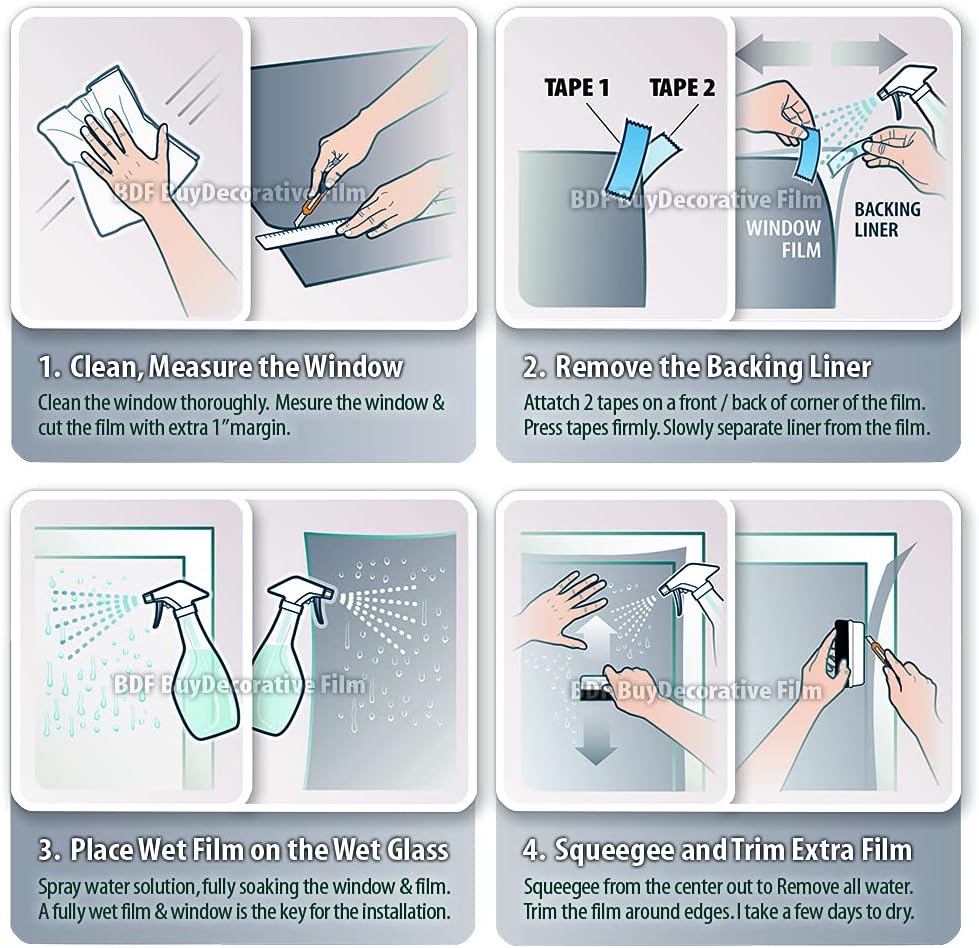 BDF BuyDecorative Film

1. Clean, Measure the Window
Clean the window thoroughly. Mesure the window & cut the film with extra 1"margin.

TAPE 1 TAPE 2

BDF BuyDecorative Film

WINDOW FILM

BACKING LINER

2. Remove the Backing Liner
Attatch 2 tapes on a front / back of corner of the film. Press tapes firmly. Slowly separate liner from the film.

BDF BuyDecorative Film

3. Place Wet Film on the Wet Glass
Spray water solution, fully soaking the window & film. A fully wet film & window is the key for the installation.

BDF BuyDecorative Film

4. Squeegee and Trim Extra Film
Squeegee from the center out to Remove all water. Trim the film around edges. I take a few days to dry.