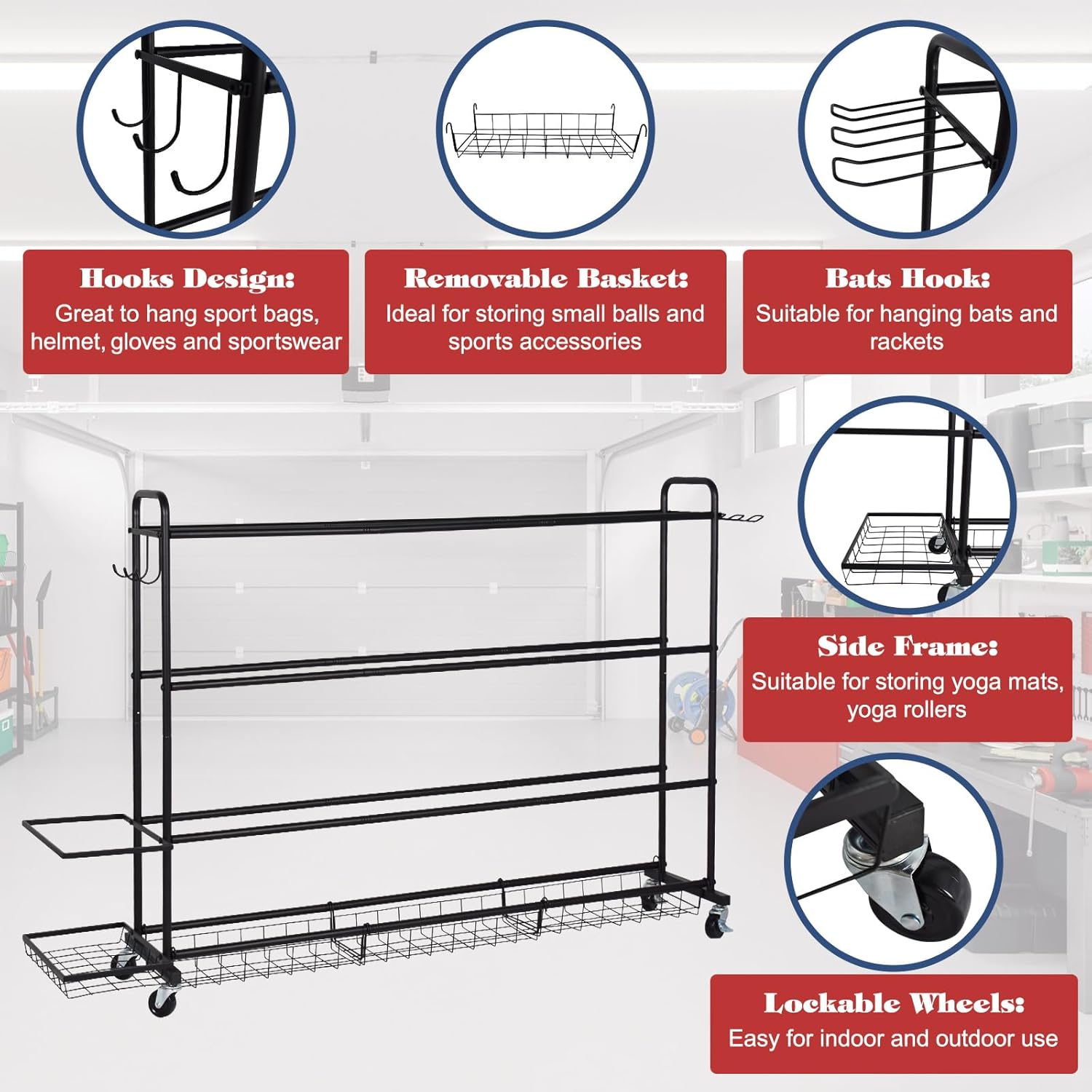 Hooks Design:
Great to hang sport bags, helmet, gloves and sportswear

Removable Basket:
Ideal for storing small balls and sports accessories

Bats Hook:
Suitable for hanging bats and rackets

Side Frame:
Suitable for storing yoga mats, yoga rollers

Lockable Wheels:
Easy for indoor and outdoor use