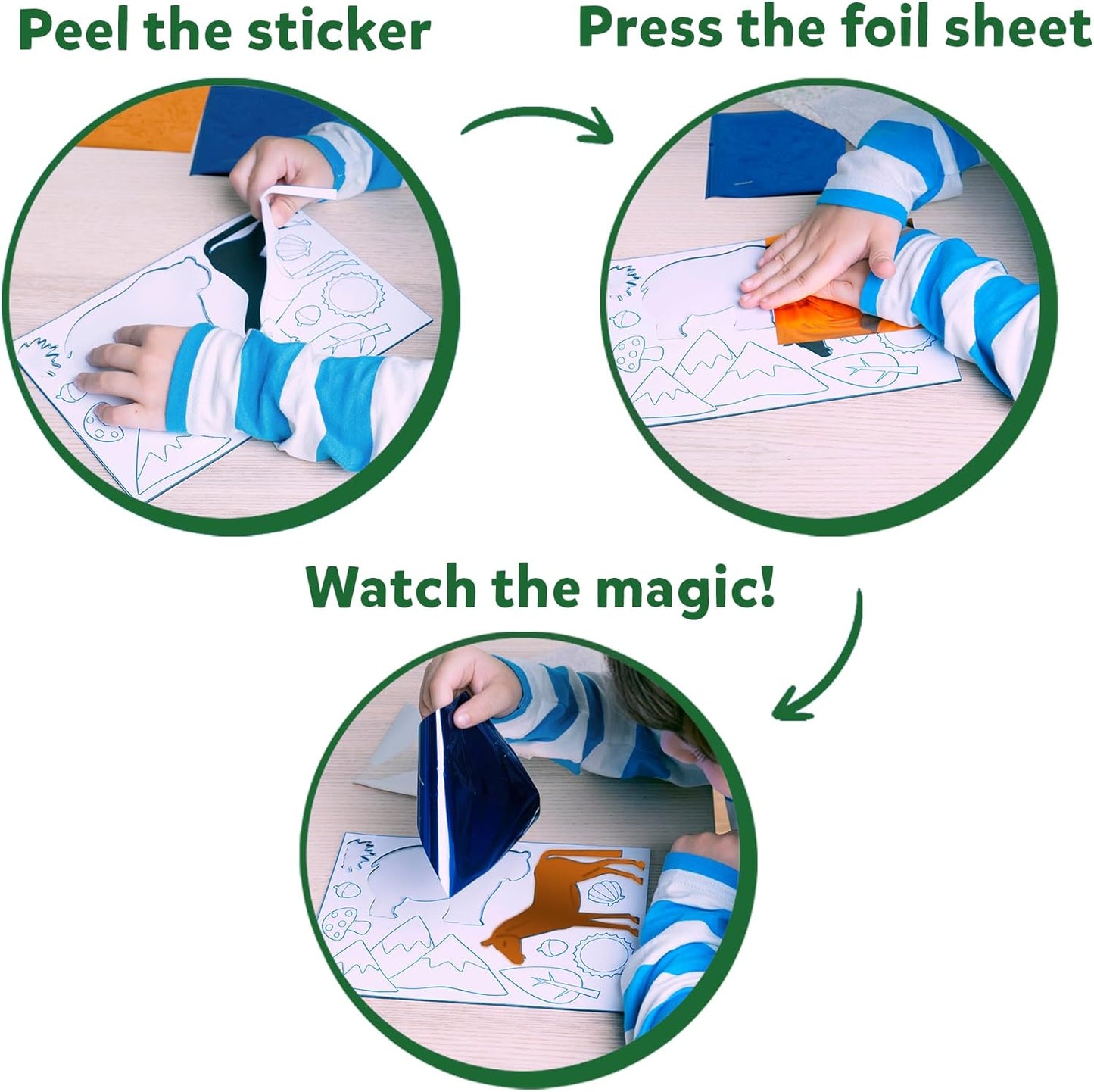 Peel the sticker

Press the foil sheet

Watch the magic!